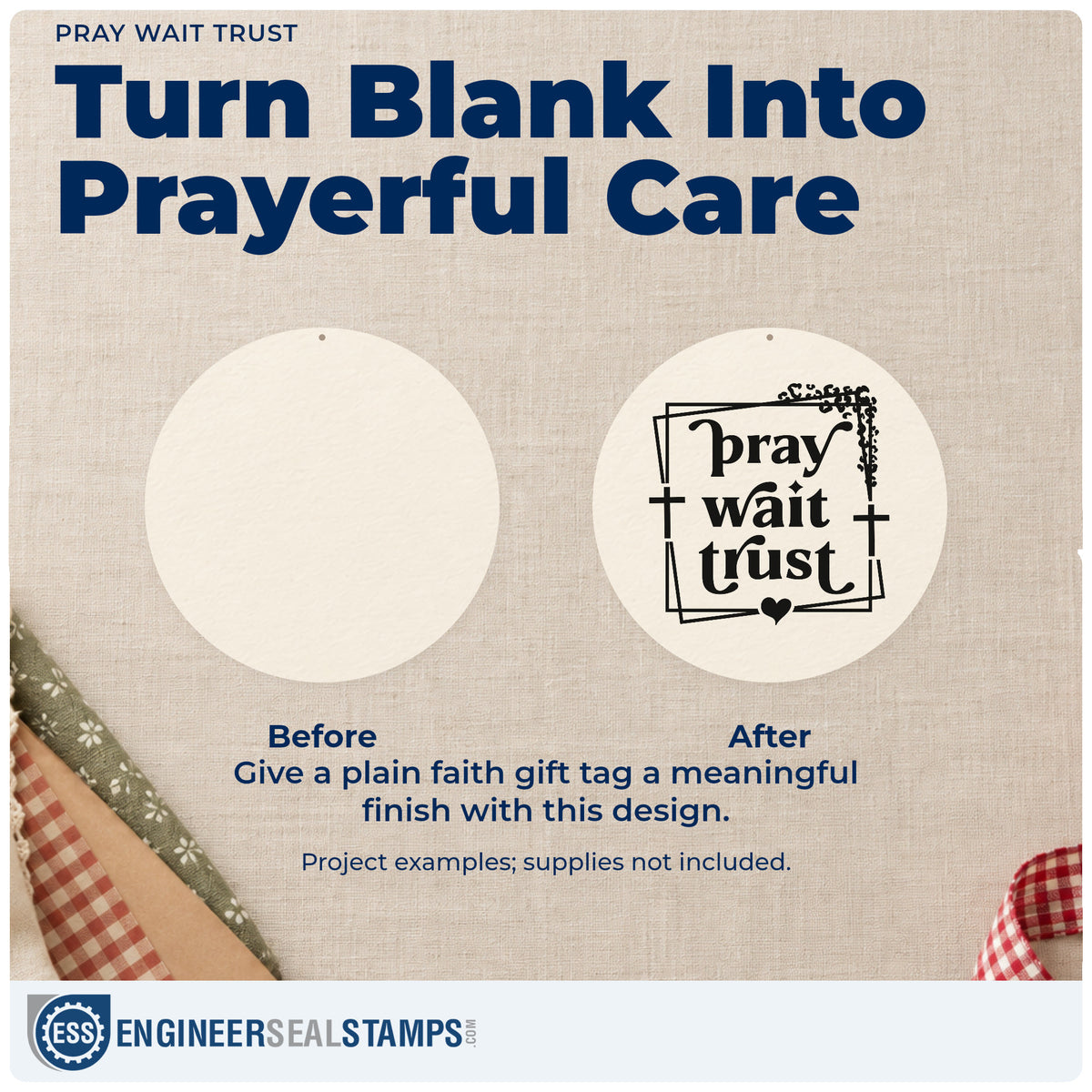 PRAY WAIT TRUST

Turn Blank Into Prayerful Care

pray
wait
trust

Before

After

Give a plain faith gift tag a meaningful finish with this design.

Project examples; supplies not included.

ESS

ENGINEERSEALSTAMPS.COM