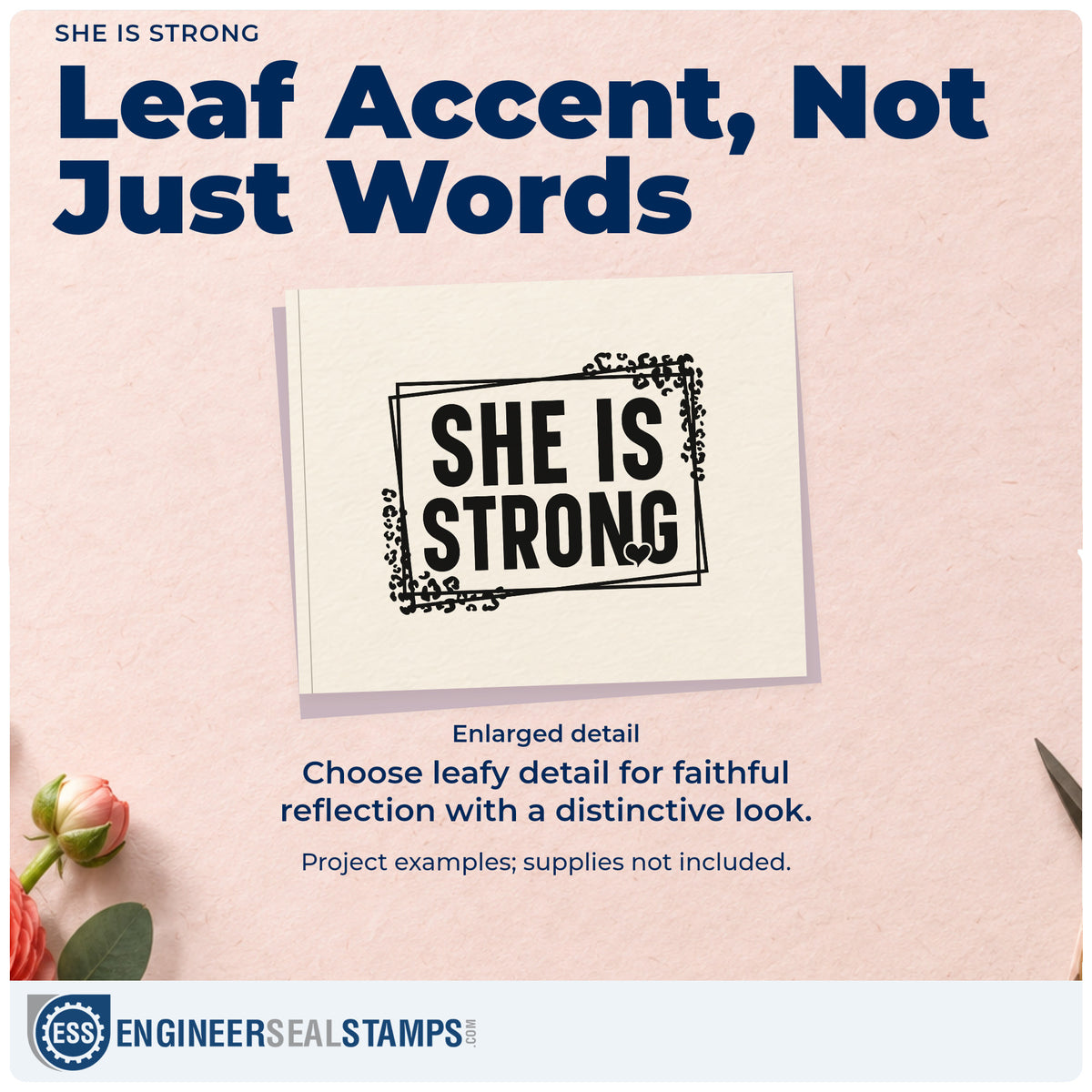 SHE IS STRONG

Leaf Accent, Not Just Words

SHE IS STRONG

Enlarged detail

Choose leafy detail for faithful reflection with a distinctive look.

Project examples; supplies not included.

ESS ENGINEERSEALSTAMPS.COM