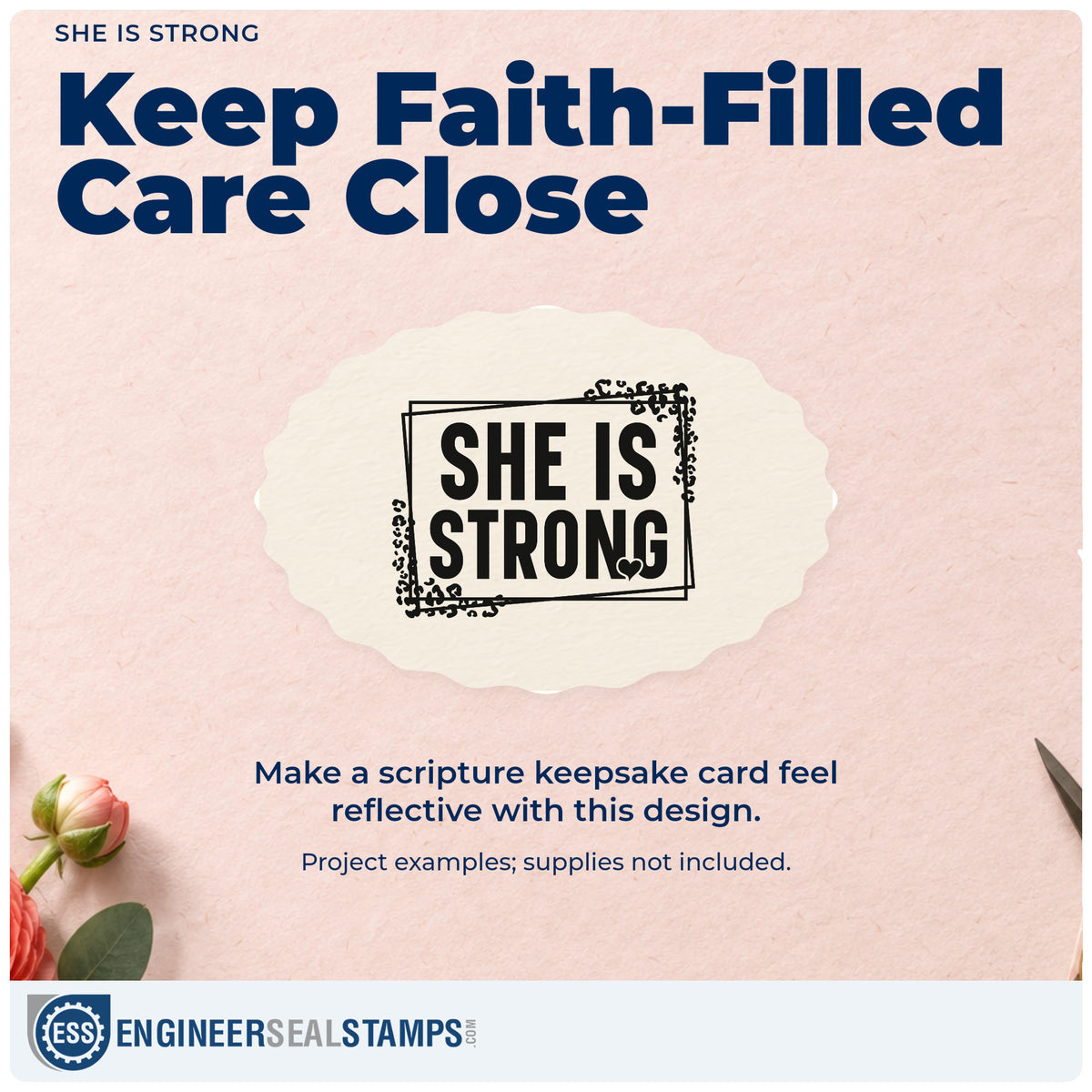 SHE IS STRONG

Keep Faith-Filled Care Close

SHE IS STRONG

Make a scripture keepsake card feel reflective with this design.

Project examples; supplies not included.

ESS ENGINEERSEALSTAMPS.COM