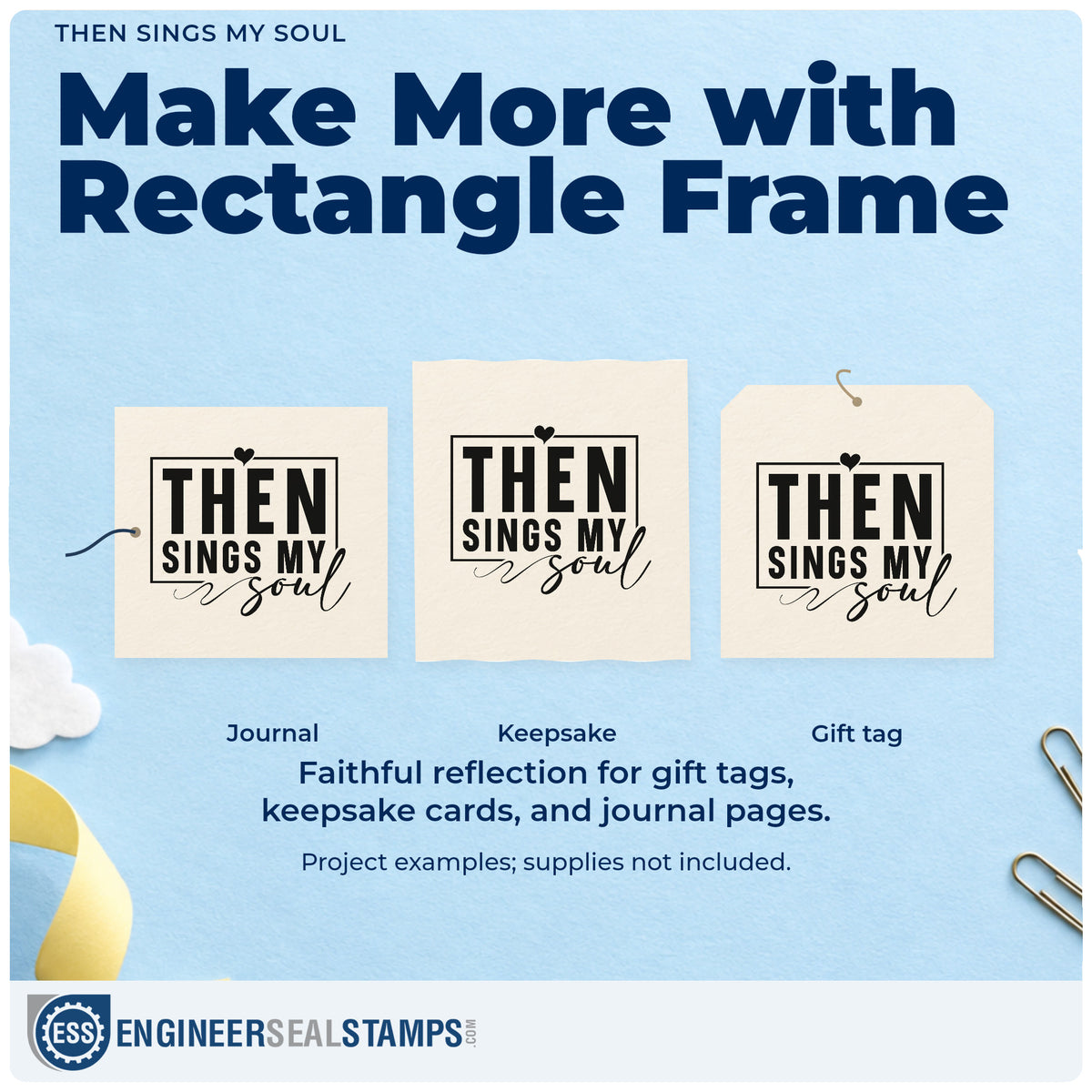 THEN SINGS MY SOUL

Make More with Rectangle Frame

THEN SINGS MY soul

THEN SINGS MY soul

THEN SINGS MY soul

Journal

Keepsake

Gift tag

Faithful reflection for gift tags, keepsake cards, and journal pages.

Project examples; supplies not included.

ESS ENGINEERSEALSTAMPS.COM