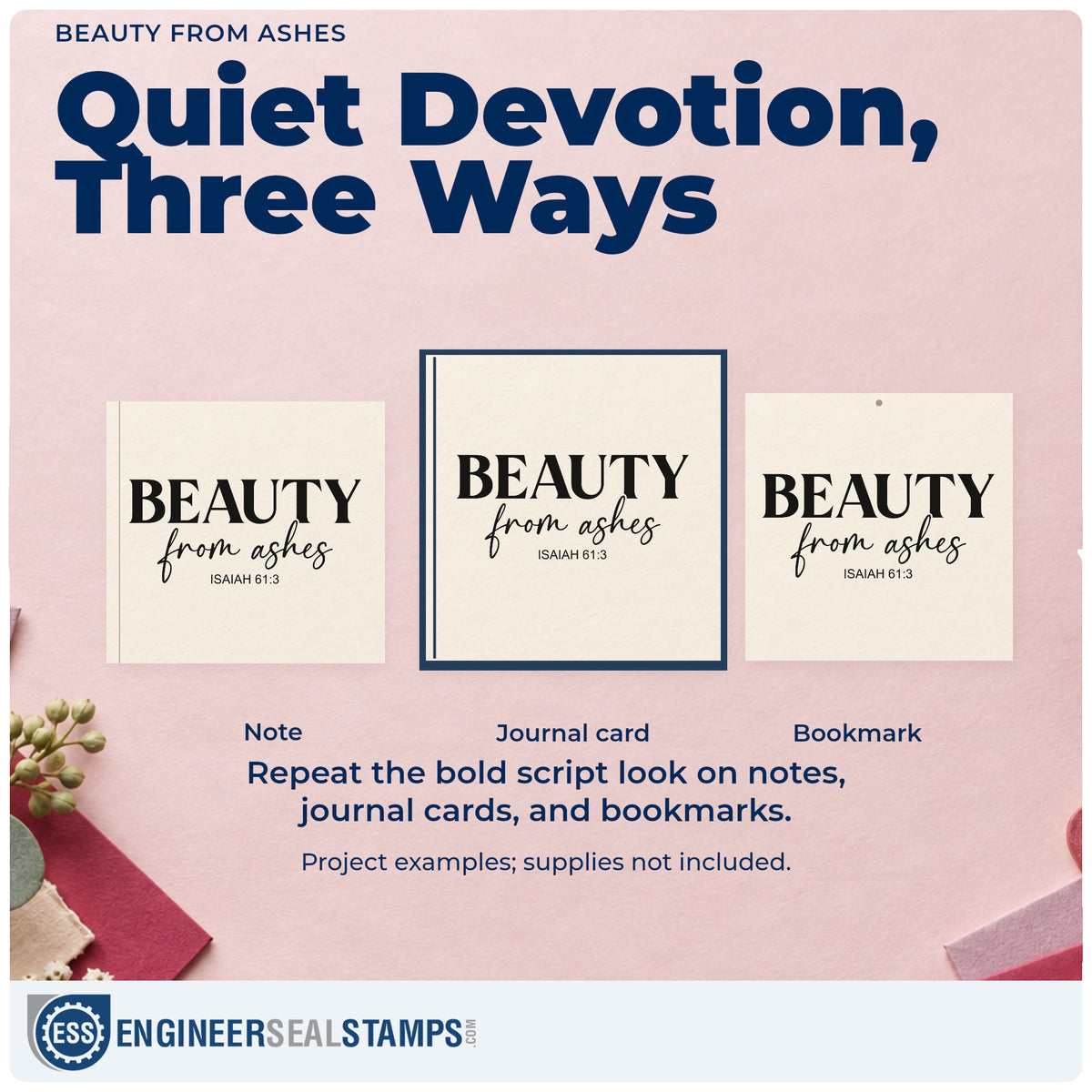 BEAUTY FROM ASHES

Quiet Devotion, Three Ways

BEAUTY
from ashes
ISAIAH 61:3

BEAUTY
from ashes
ISAIAH 61:3

BEAUTY
from ashes
ISAIAH 61:3

Note

Journal card

Bookmark

Repeat the bold script look on notes, journal cards, and bookmarks.

Project examples; supplies not included.

ESS

ENGINEERSEALSTAMPS.COM