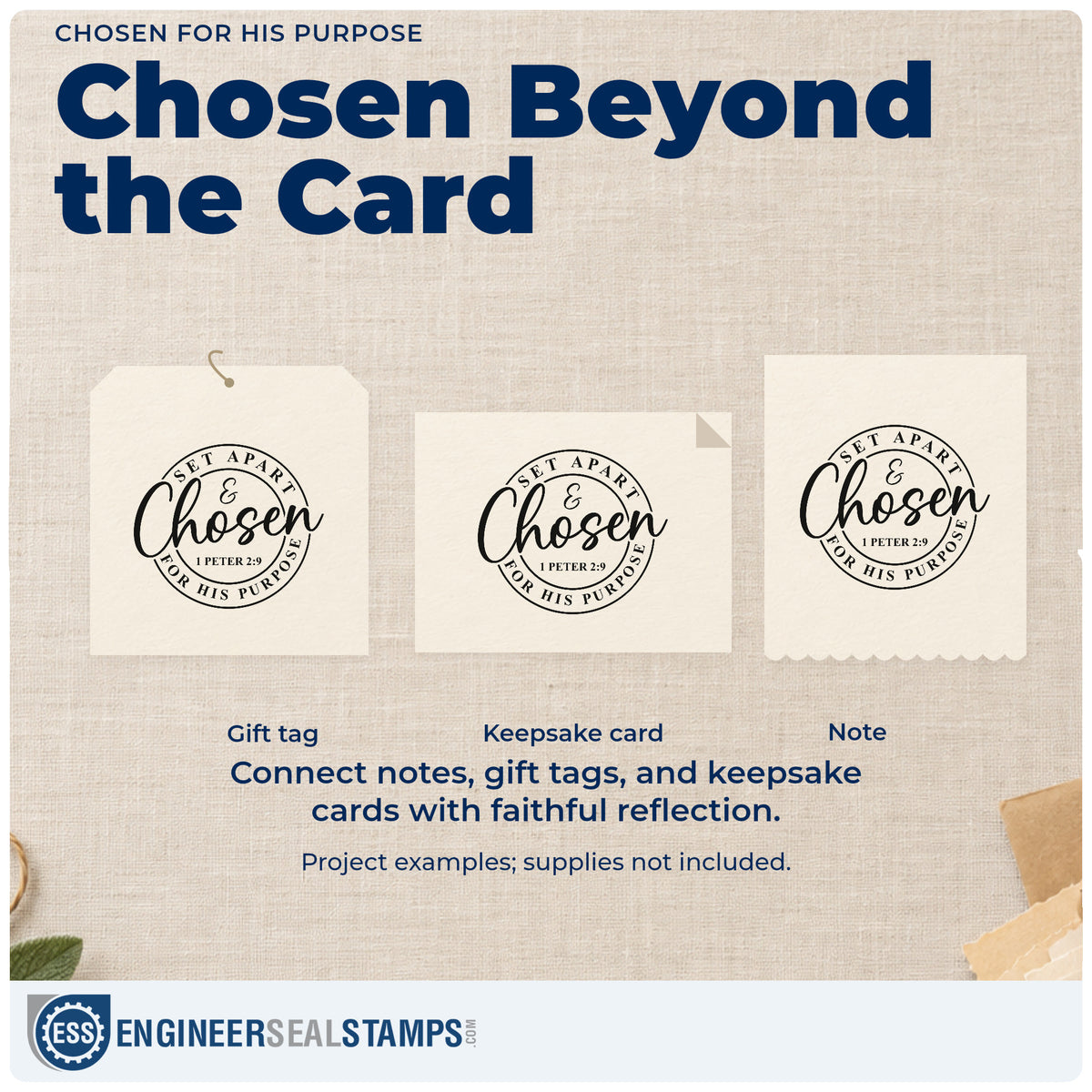 CHOSEN FOR HIS PURPOSE

Chosen Beyond the Card

SET APART
&
Chosen
1 PETER 2:9
FOR HIS PURPOSE

SET APART
&
Chosen
1 PETER 2:9
FOR HIS PURPOSE

SET APART
&
Chosen
1 PETER 2:9
FOR HIS PURPOSE

Gift tag

Keepsake card

Note

Connect notes, gift tags, and keepsake cards with faithful reflection.

Project examples; supplies not included.

ESS ENGINEERSEALSTAMPS.COM