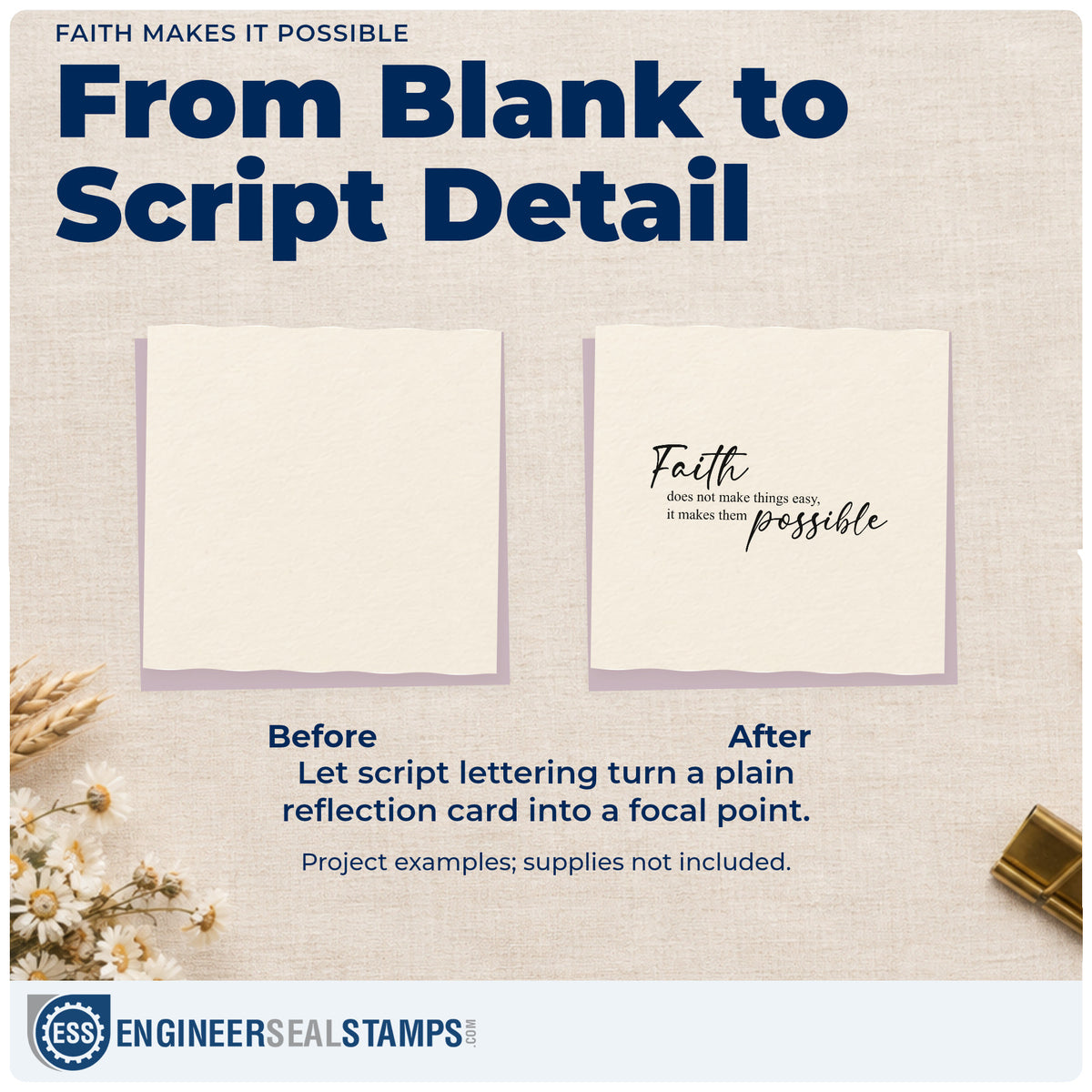 FAITH MAKES IT POSSIBLE

From Blank to Script Detail

Faith
does not make things easy,
it makes them possible

Before

After

Let script lettering turn a plain reflection card into a focal point.

Project examples; supplies not included.

ESS

ENGINEERSEALSTAMPS.COM