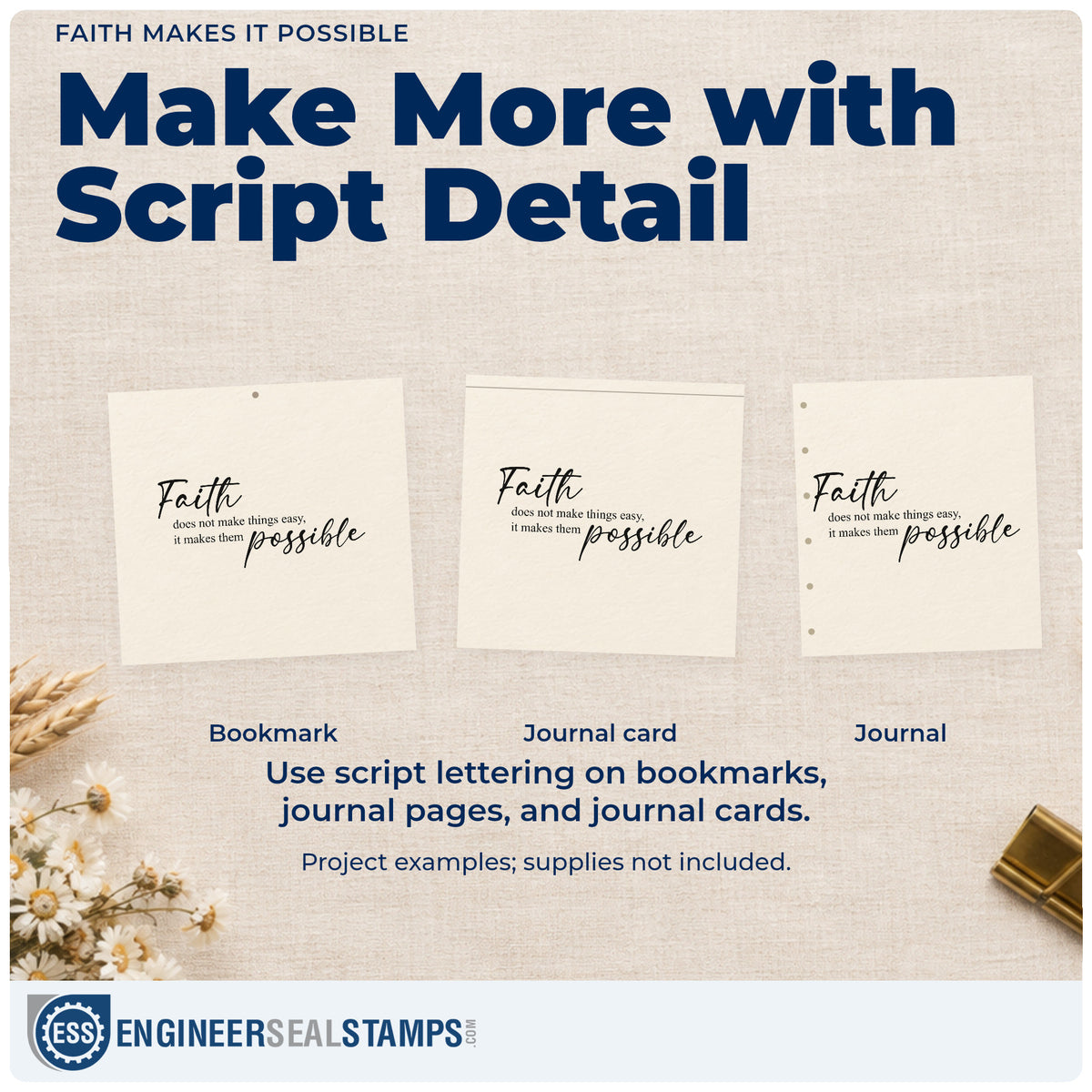 FAITH MAKES IT POSSIBLE

Make More with Script Detail

Faith does not make things easy, it makes them possible

Faith does not make things easy, it makes them possible

Faith does not make things easy, it makes them possible

Bookmark

Journal card

Journal

Use script lettering on bookmarks, journal pages, and journal cards.

Project examples; supplies not included.

ESS ENGINEERSEALSTAMPS.COM