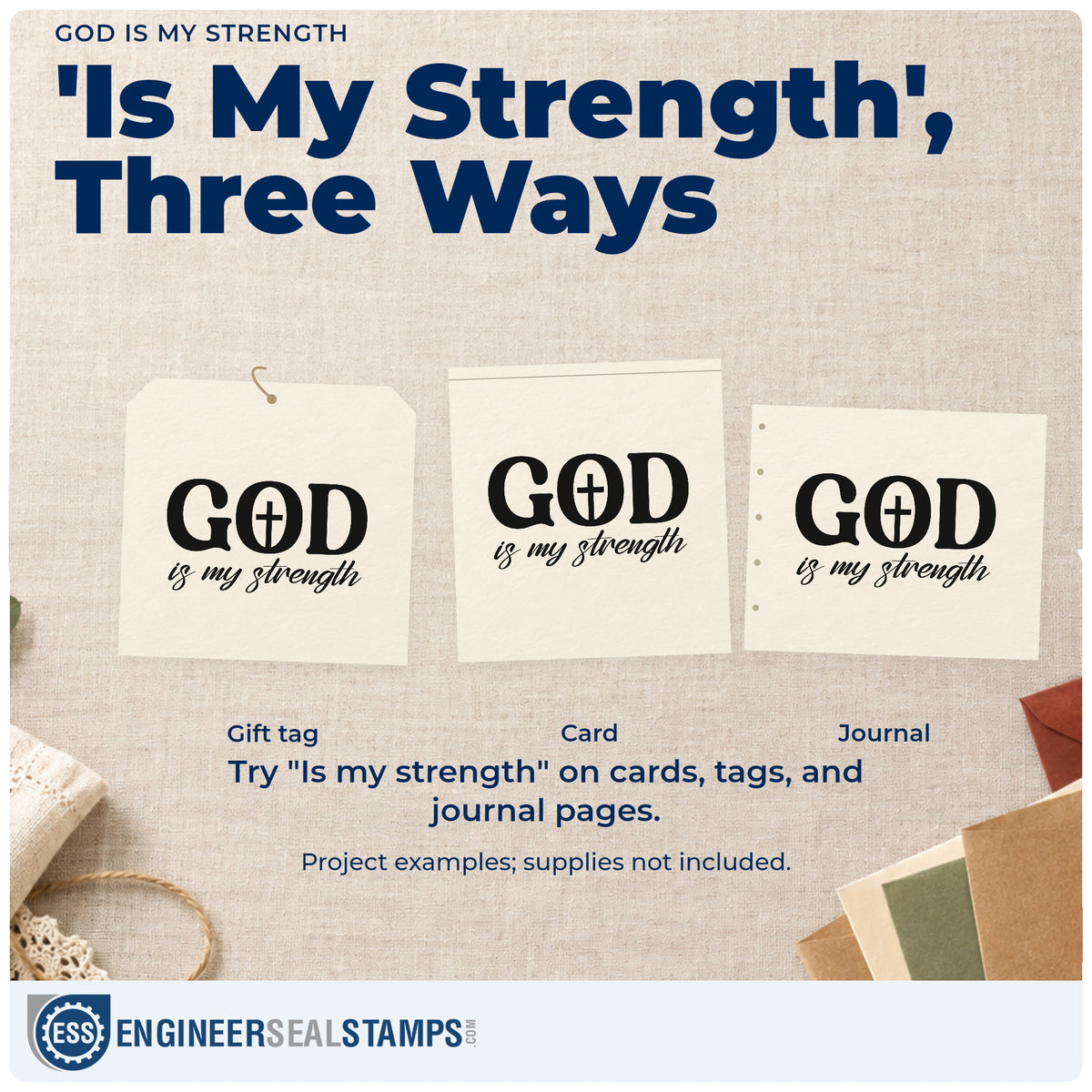 GOD IS MY STRENGTH

'Is My Strength', Three Ways

GOD
is my strength

GOD
is my strength

GOD
is my strength

Gift tag

Card

Journal

Try "Is my strength" on cards, tags, and journal pages.

Project examples; supplies not included.

ESS ENGINEERSEALSTAMPS.COM