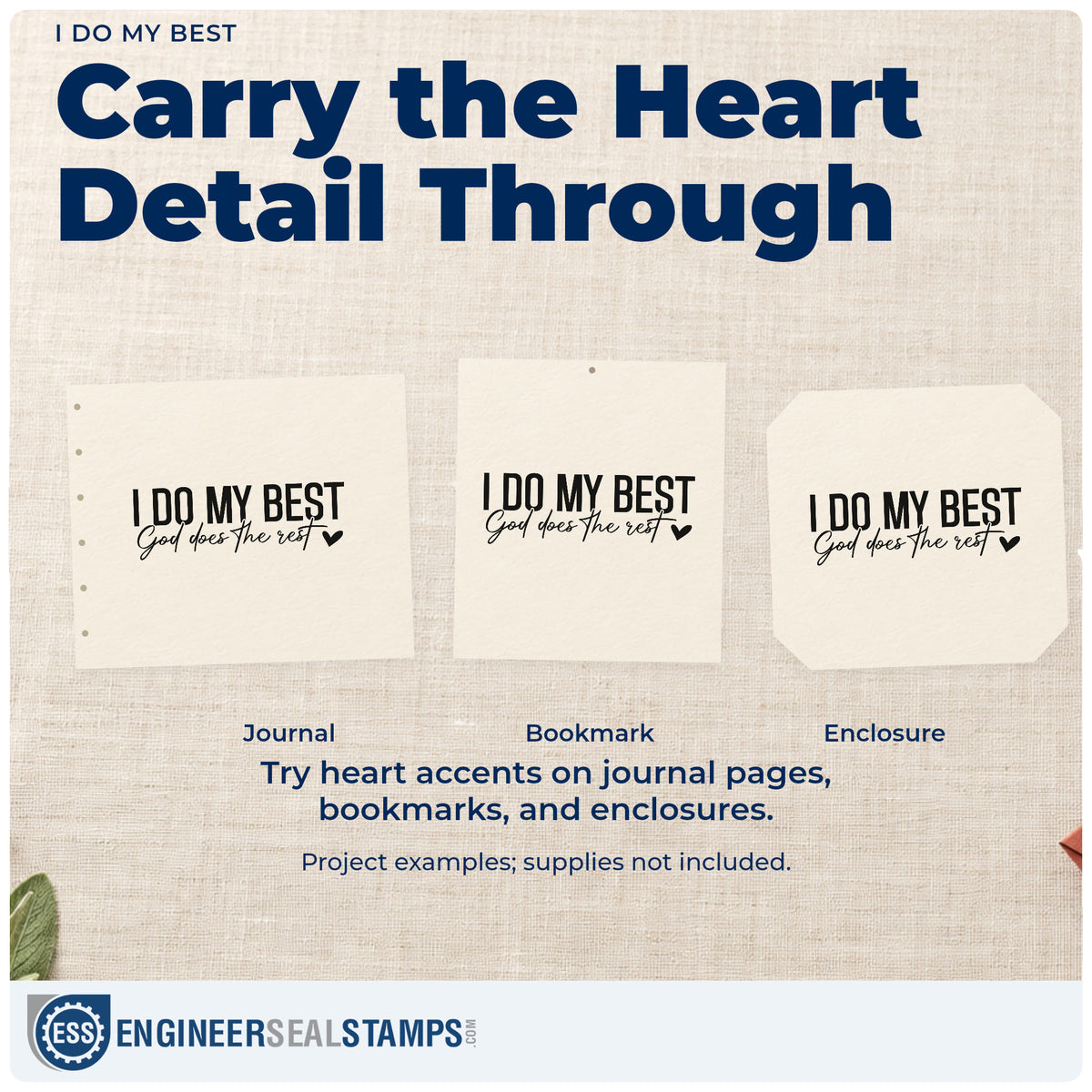 I DO MY BEST

Carry the Heart Detail Through

I DO MY BEST
God does the rest

I DO MY BEST
God does the rest

I DO MY BEST
God does the rest

Journal

Bookmark

Enclosure

Try heart accents on journal pages, bookmarks, and enclosures.

Project examples; supplies not included.

ESS ENGINEERSEALSTAMPS.COM