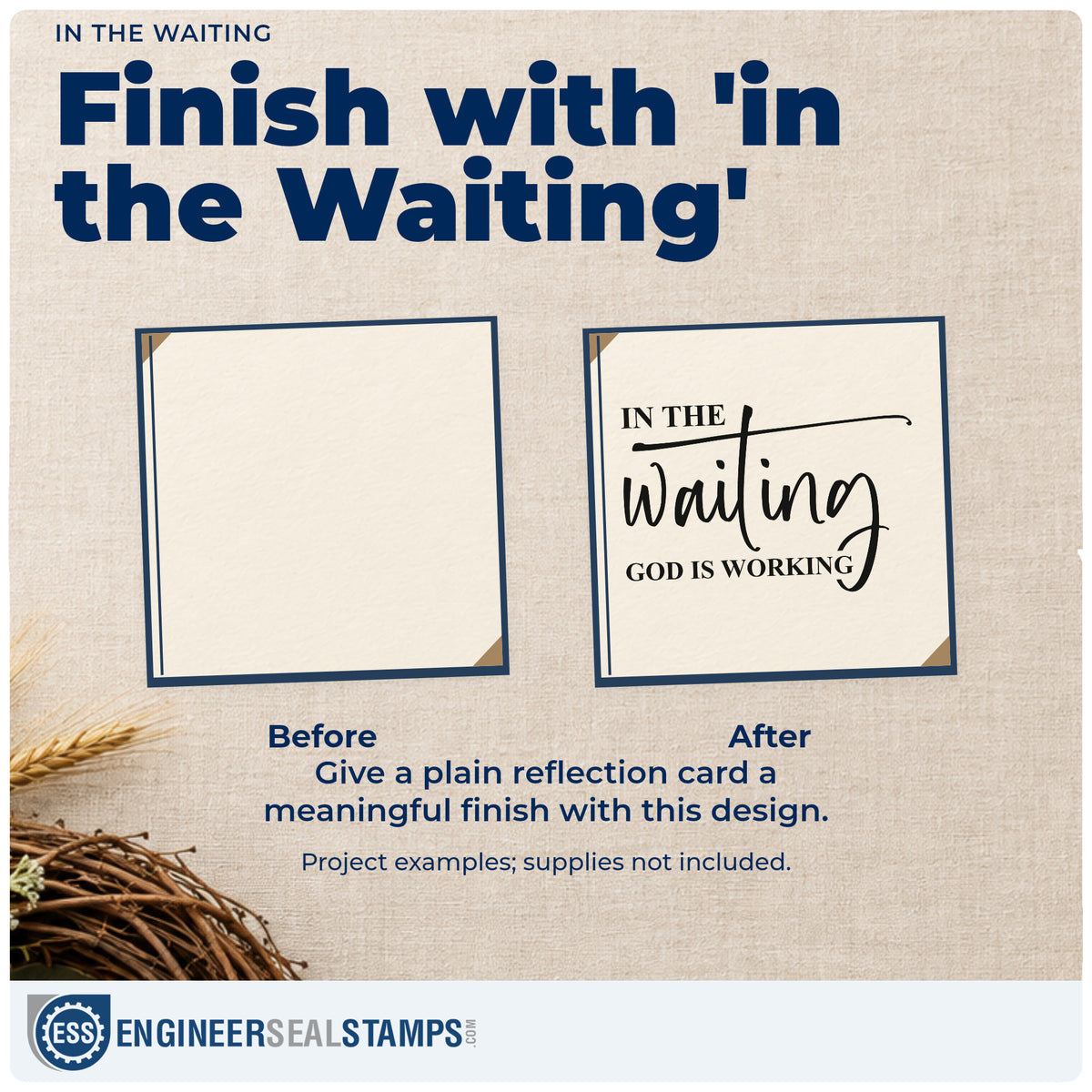 IN THE WAITING

Finish with 'in the Waiting'

IN THE
waiting
GOD IS WORKING

Before

After

Give a plain reflection card a meaningful finish with this design.

Project examples; supplies not included.

ESS ENGINEERSEALSTAMPS.COM