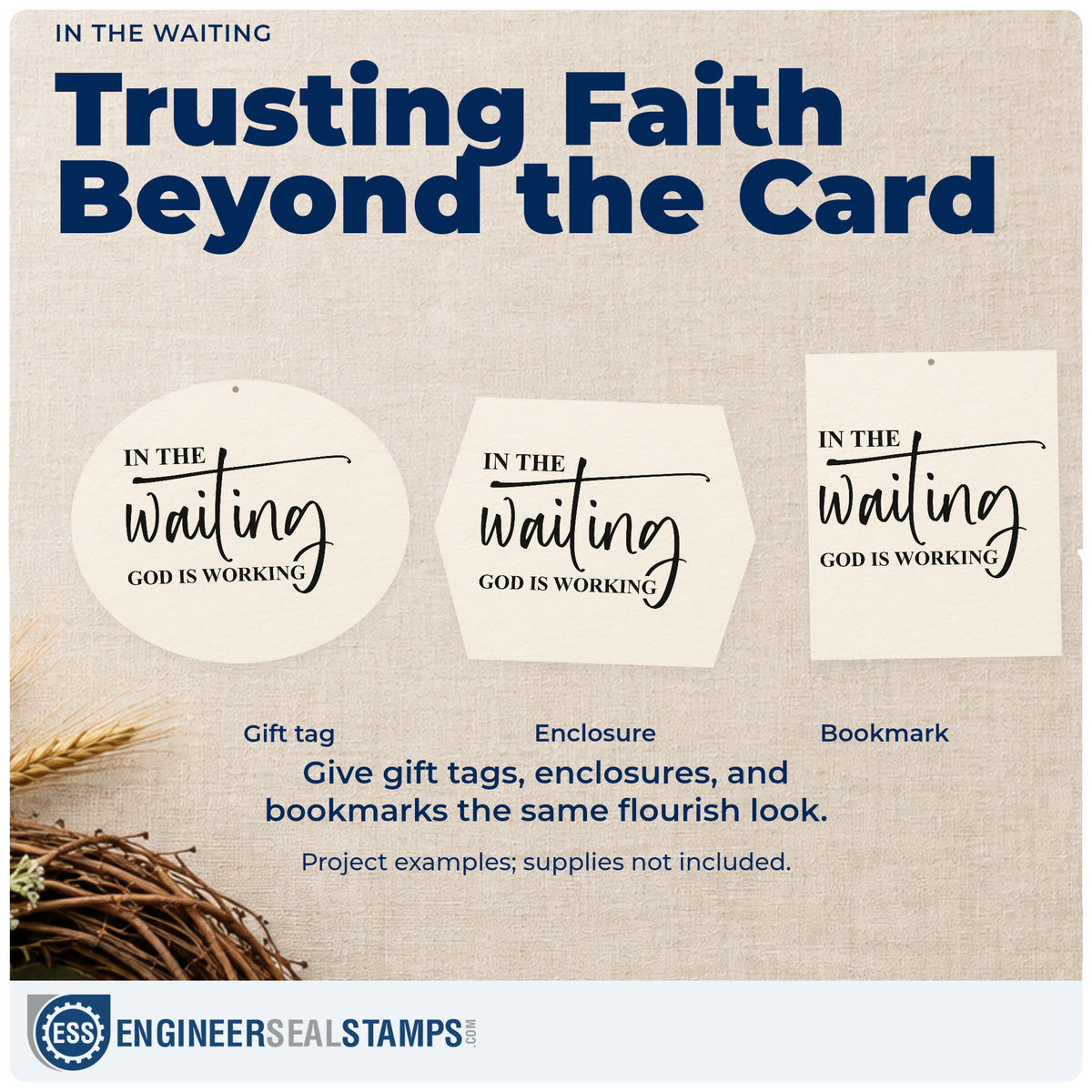 IN THE WAITING

Trusting Faith Beyond the Card

IN THE
waiting
GOD IS WORKING

IN THE
waiting
GOD IS WORKING

IN THE
waiting
GOD IS WORKING

Gift tag

Enclosure

Bookmark

Give gift tags, enclosures, and bookmarks the same flourish look.

Project examples; supplies not included.

ESS ENGINEERSEALSTAMPS.COM