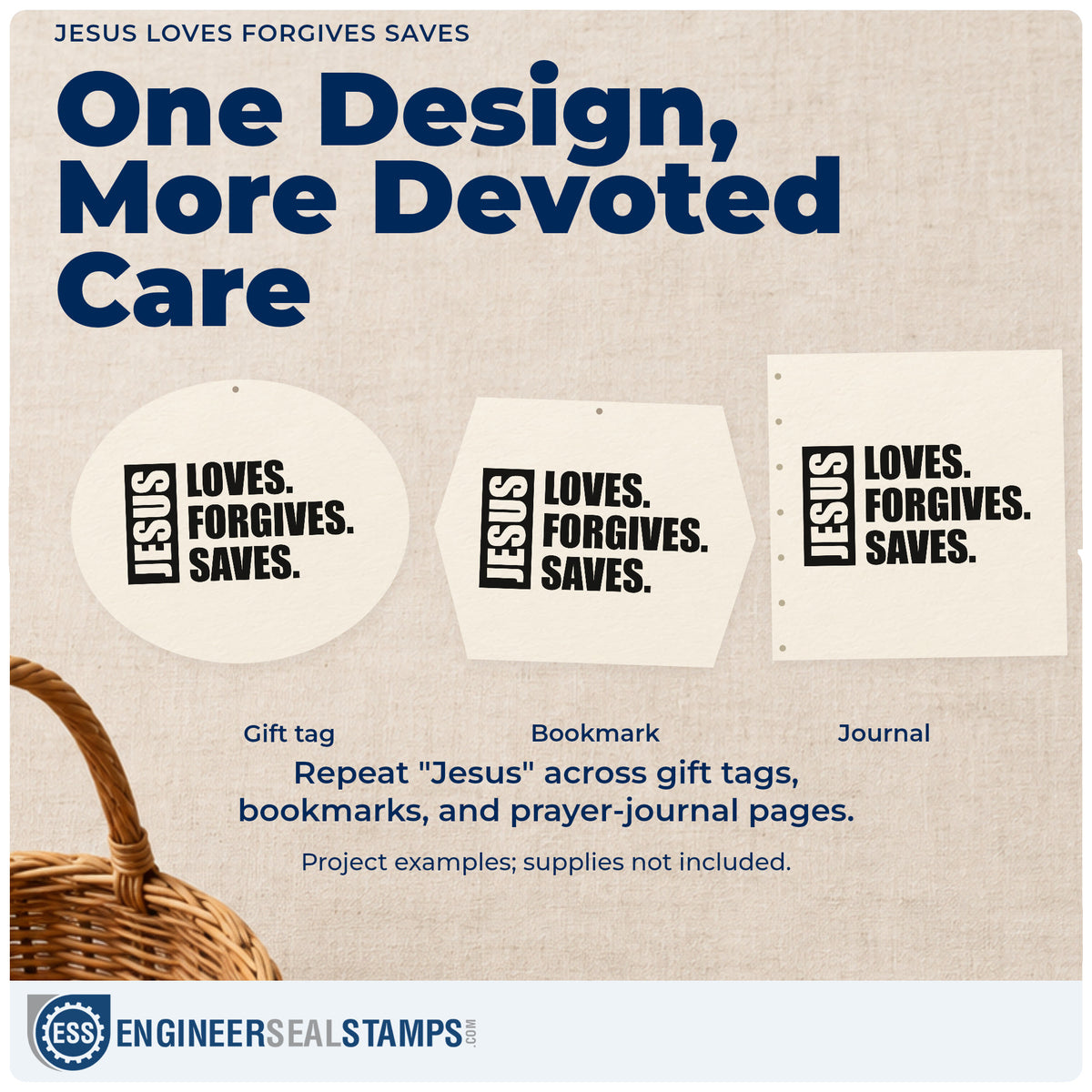 JESUS LOVES FORGIVES SAVES

One Design, More Devoted Care

JESUS LOVES. FORGIVES. SAVES.

JESUS LOVES. FORGIVES. SAVES.

JESUS LOVES. FORGIVES. SAVES.

Gift tag

Bookmark

Journal

Repeat "Jesus" across gift tags, bookmarks, and prayer-journal pages.

Project examples; supplies not included.

ESS ENGINEERSEALSTAMPS.COM