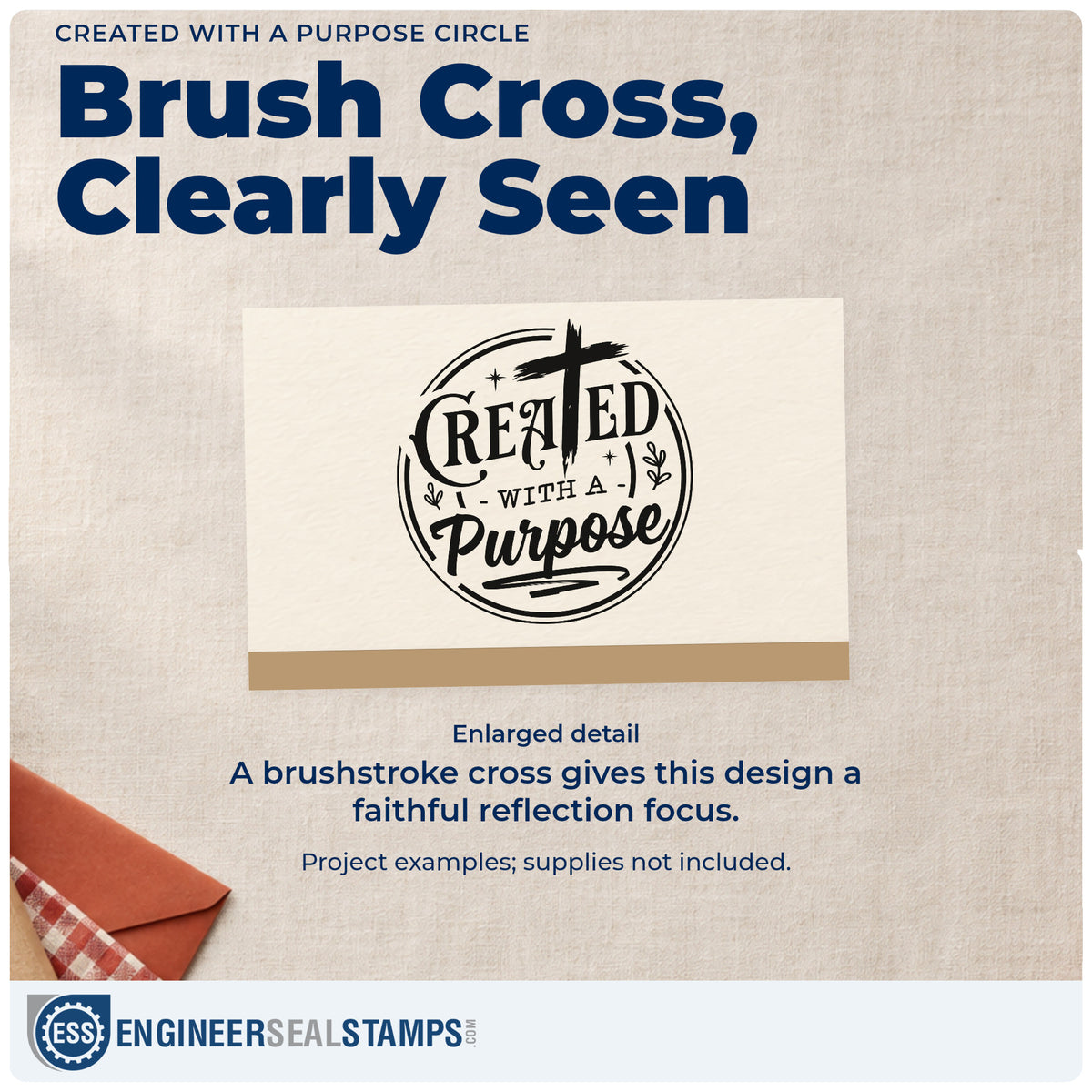 CREATED WITH A PURPOSE CIRCLE

Brush Cross, Clearly Seen

CREATED
- WITH A -
Purpose

Enlarged detail

A brushstroke cross gives this design a faithful reflection focus.

Project examples; supplies not included.

ESS

ENGINEERSEALSTAMPS.COM