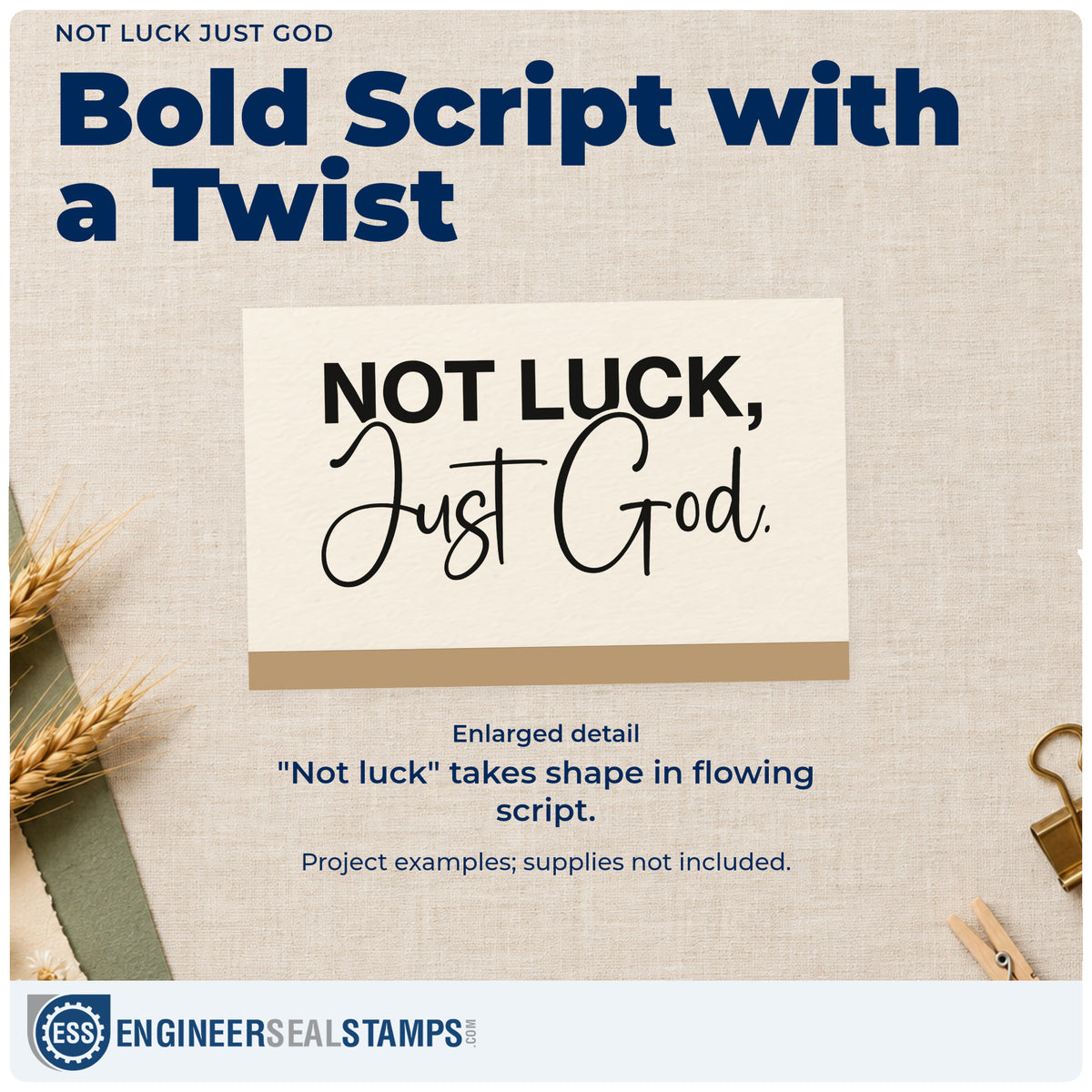 NOT LUCK JUST GOD

Bold Script with a Twist

NOT LUCK,
Just God.

Enlarged detail

"Not luck" takes shape in flowing script.

Project examples; supplies not included.

ESS ENGINEERSEALSTAMPS.COM