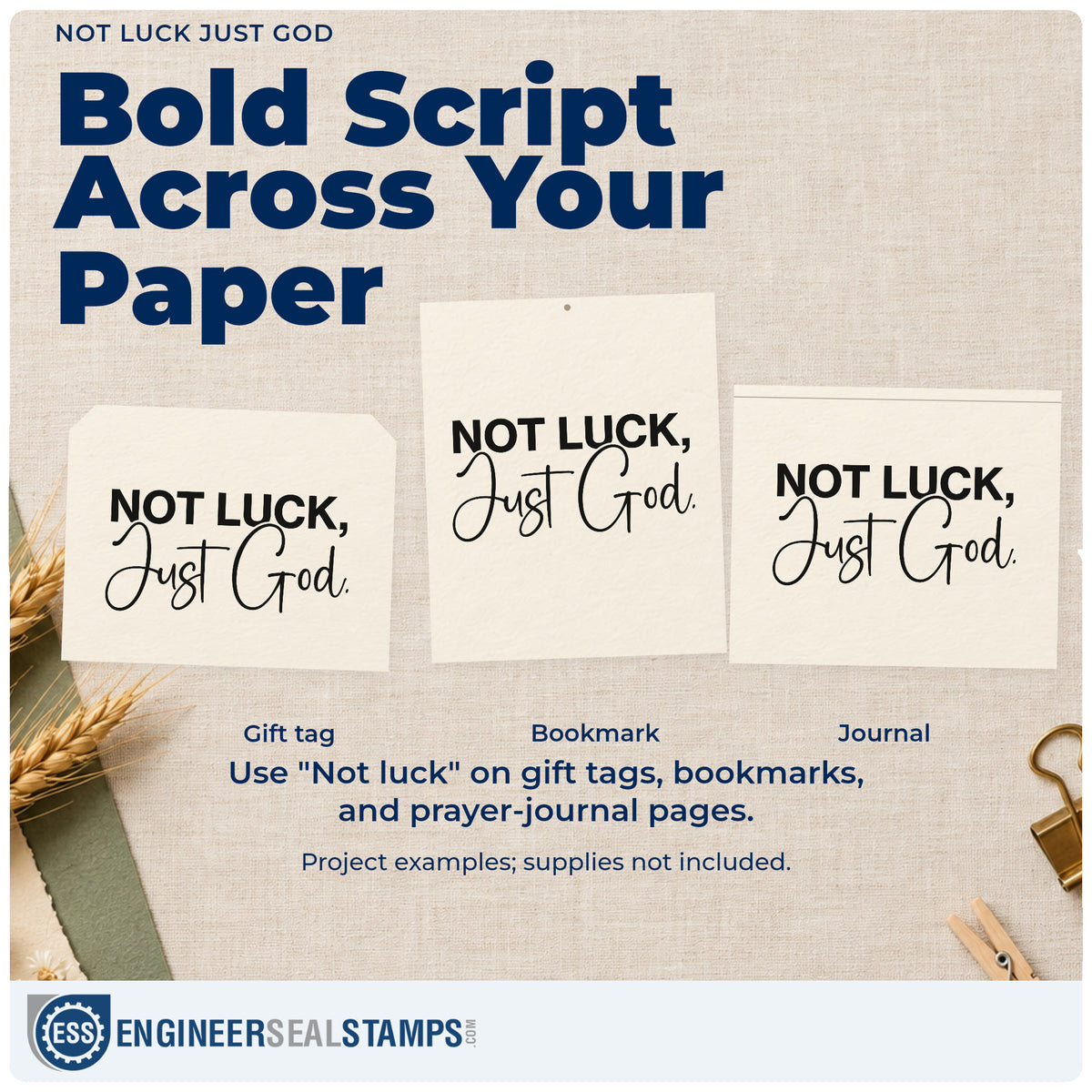 NOT LUCK JUST GOD

Bold Script Across Your Paper

NOT LUCK, Just God.

NOT LUCK, Just God.

NOT LUCK, Just God.

Gift tag

Bookmark

Journal

Use "Not luck" on gift tags, bookmarks, and prayer-journal pages.

Project examples; supplies not included.

ESS ENGINEERSEALSTAMPS.COM