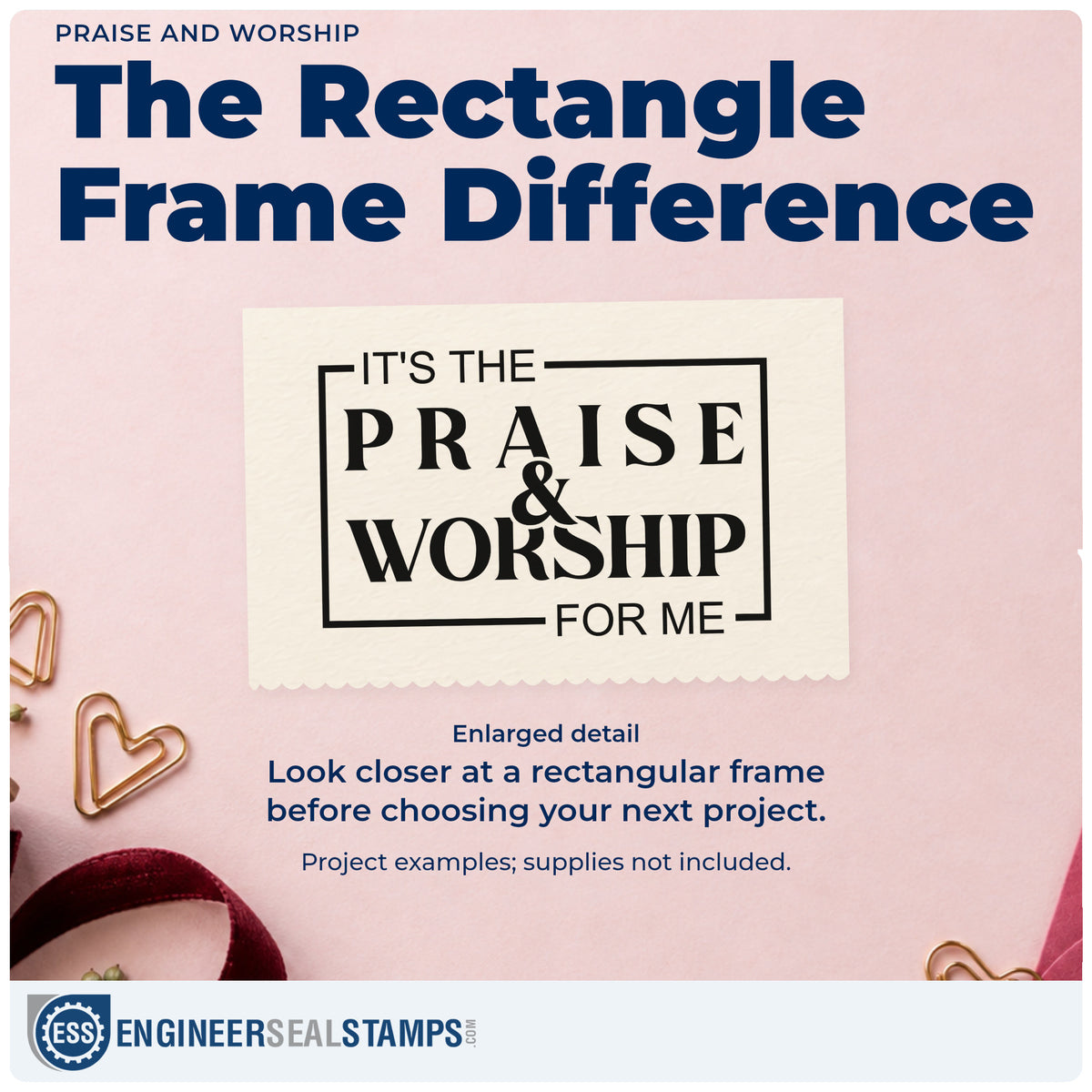 PRAISE AND WORSHIP

The Rectangle Frame Difference

IT'S THE
PRAISE
&
WORSHIP
FOR ME

Enlarged detail

Look closer at a rectangular frame before choosing your next project.

Project examples; supplies not included.

ESS ENGINEERSEALSTAMPS.COM