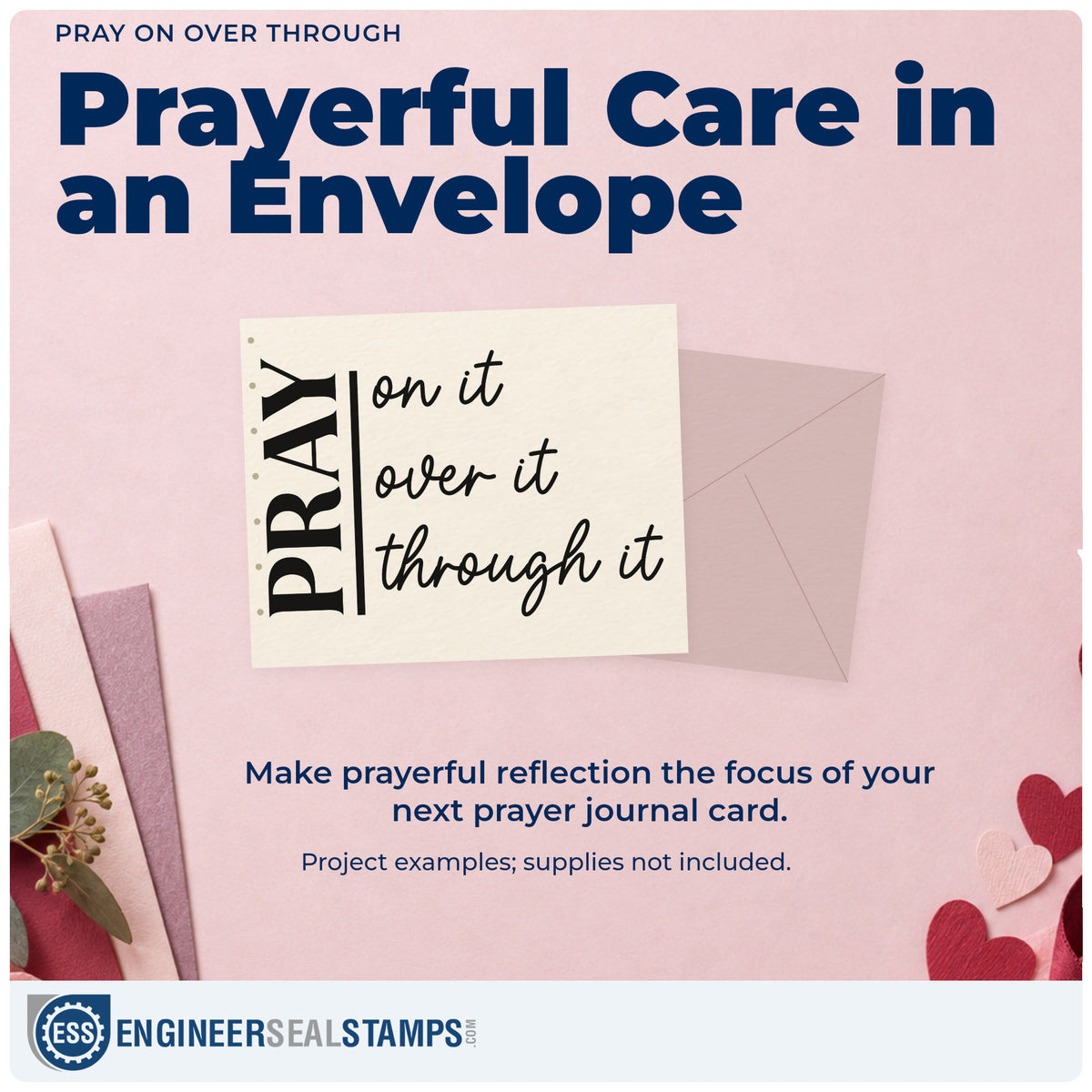 PRAY ON OVER THROUGH

Prayerful Care in an Envelope

PRAY

on it
over it
through it

Make prayerful reflection the focus of your next prayer journal card.

Project examples; supplies not included.

ESS ENGINEERSEALSTAMPS.COM