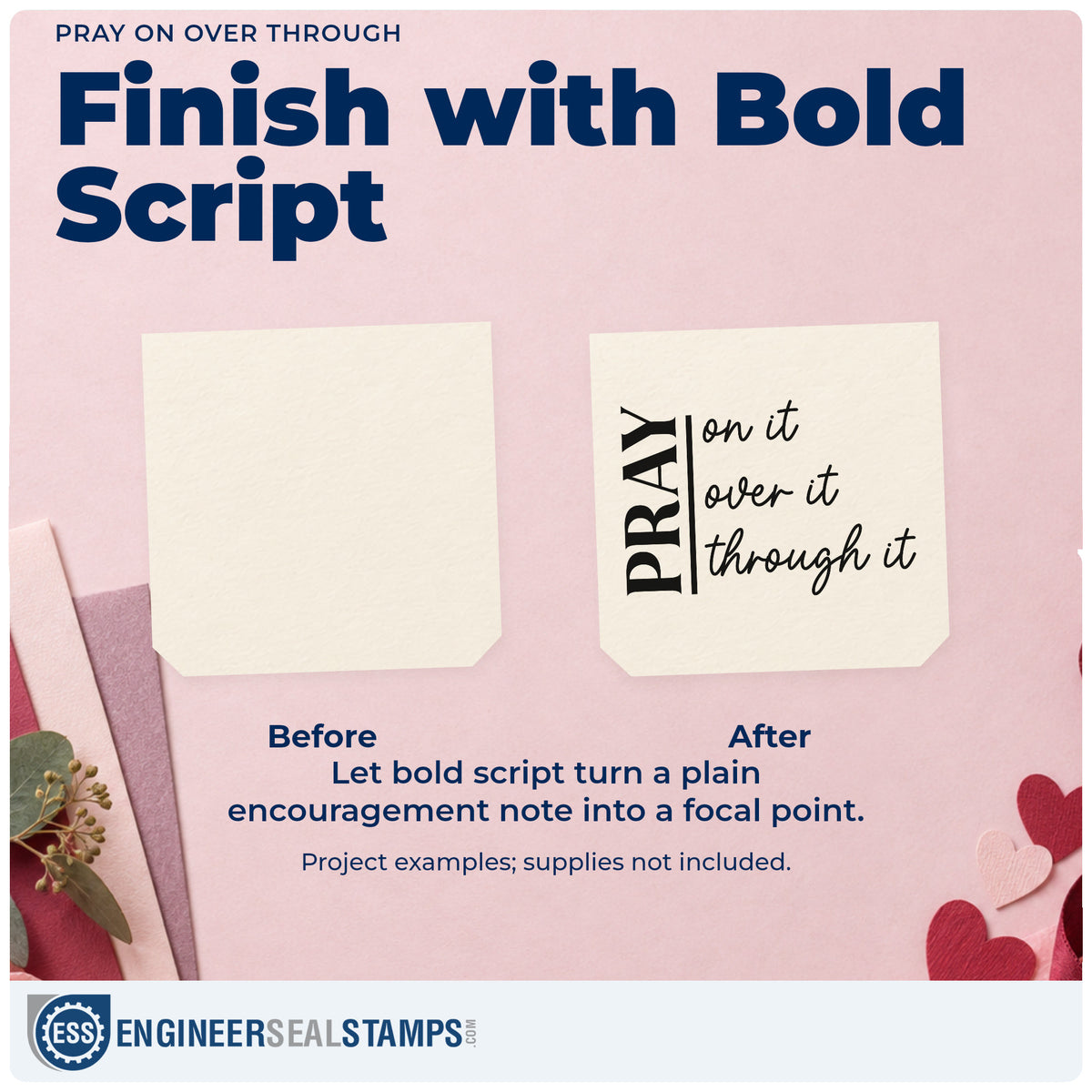 PRAY ON OVER THROUGH

Finish with Bold Script

PRAY
on it
over it
through it

Before

After

Let bold script turn a plain encouragement note into a focal point.

Project examples; supplies not included.

ESS ENGINEERSEALSTAMPS.COM