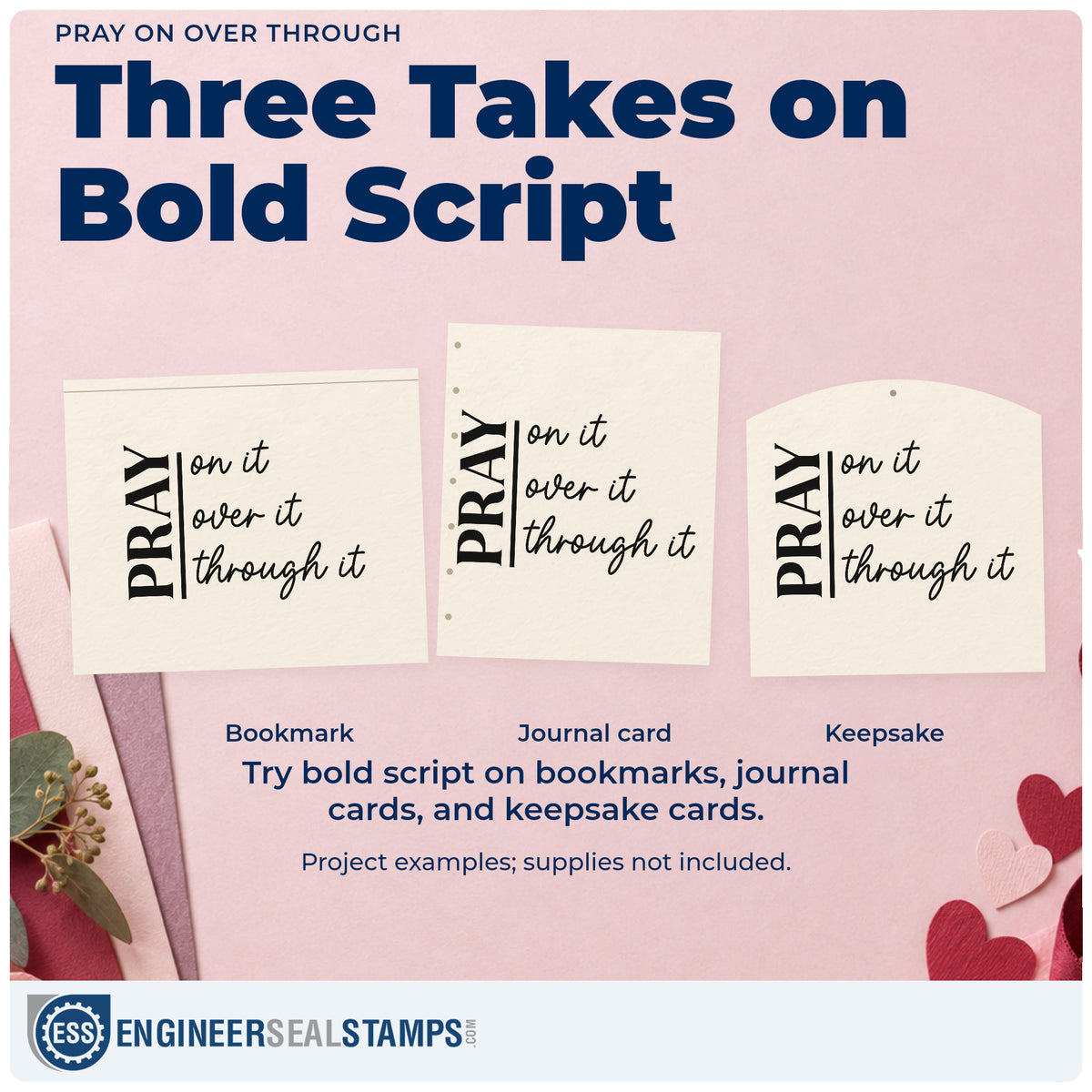 PRAY ON OVER THROUGH

Three Takes on Bold Script

PRAY
on it
over it
through it

PRAY
on it
over it
through it

PRAY
on it
over it
through it

Bookmark

Journal card

Keepsake

Try bold script on bookmarks, journal cards, and keepsake cards.

Project examples; supplies not included.

ESS
ENGINEERSEALSTAMPS.COM