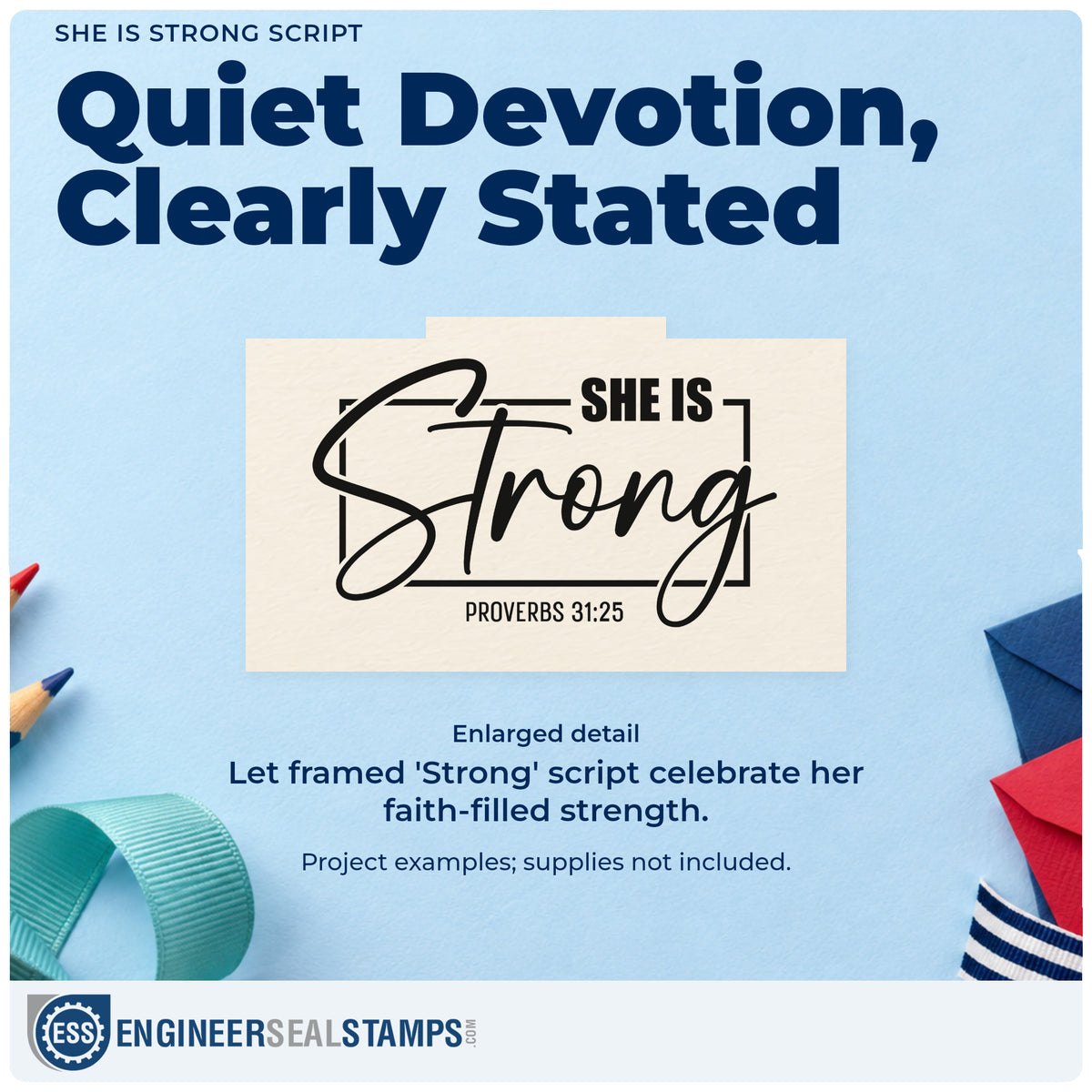 SHE IS STRONG SCRIPT

Quiet Devotion, Clearly Stated

SHE IS
Strong
PROVERBS 31:25

Enlarged detail

Let framed 'Strong' script celebrate her faith-filled strength.

Project examples; supplies not included.

ESS ENGINEERSEALSTAMPS.COM