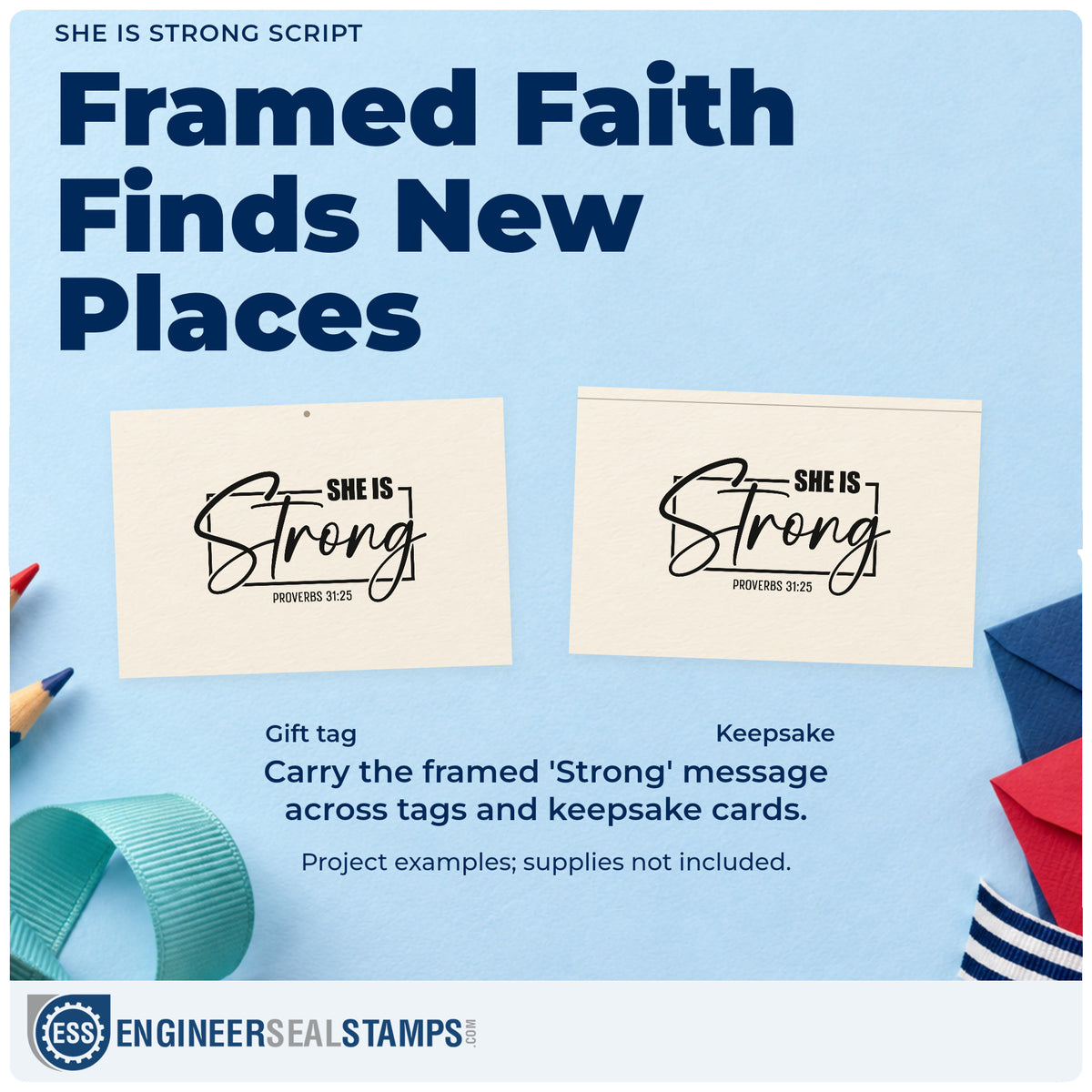 SHE IS STRONG SCRIPT

Framed Faith Finds New Places

SHE IS
Strong
PROVERBS 31:25

SHE IS
Strong
PROVERBS 31:25

Gift tag

Keepsake

Carry the framed 'Strong' message across tags and keepsake cards.

Project examples; supplies not included.

ESS ENGINEERSEALSTAMPS.COM