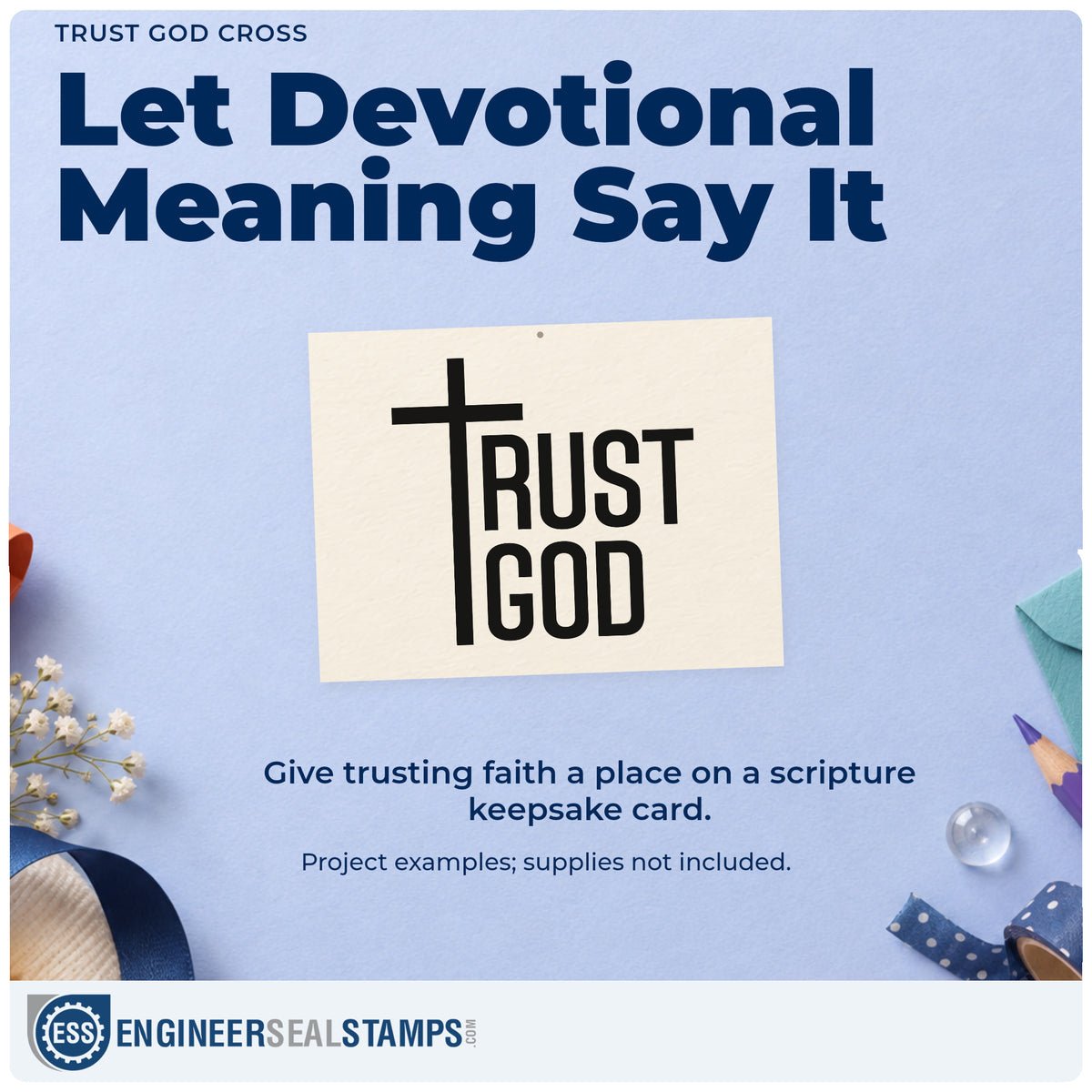 TRUST GOD CROSS

Let Devotional Meaning Say It

TRUST GOD

Give trusting faith a place on a scripture keepsake card.

Project examples; supplies not included.

ESS ENGINEERSEALSTAMPS.COM