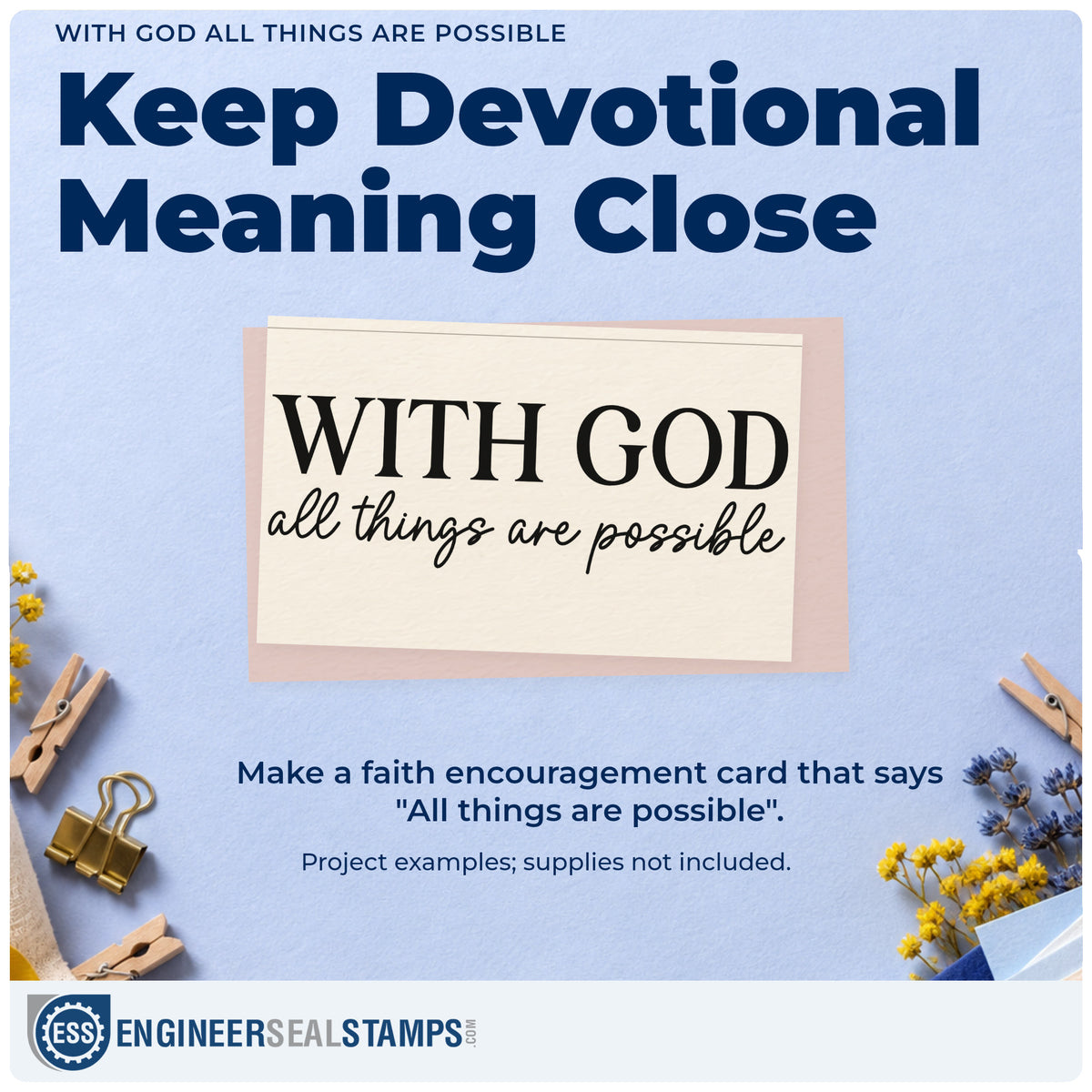 WITH GOD ALL THINGS ARE POSSIBLE

Keep Devotional Meaning Close

WITH GOD
all things are possible

Make a faith encouragement card that says "All things are possible".

Project examples; supplies not included.

ESS ENGINEERSEALSTAMPS.COM