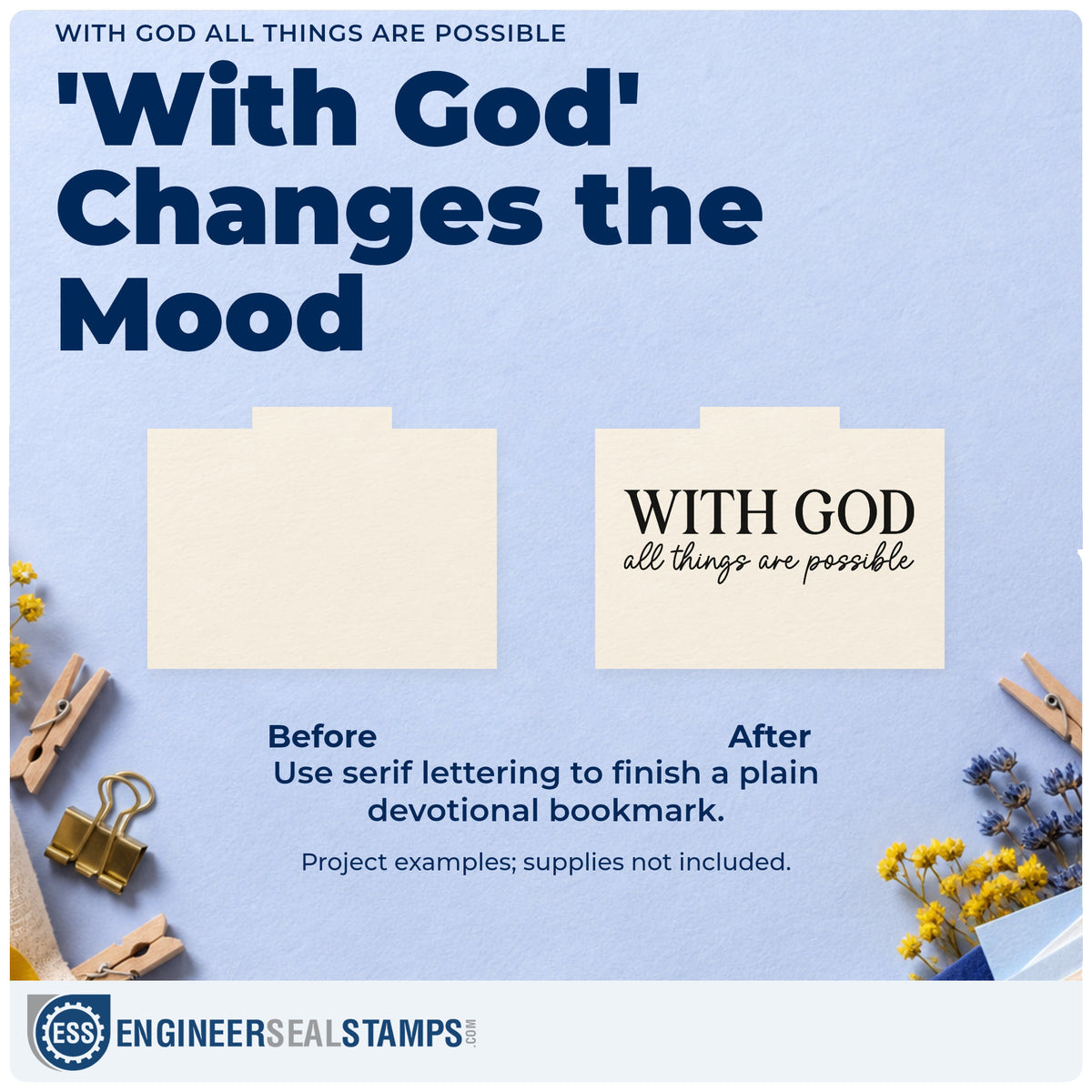 WITH GOD ALL THINGS ARE POSSIBLE

'With God' Changes the Mood

WITH GOD
all things are possible

Before

After

Use serif lettering to finish a plain devotional bookmark.

Project examples; supplies not included.

ESS

ENGINEERSEALSTAMPS.COM