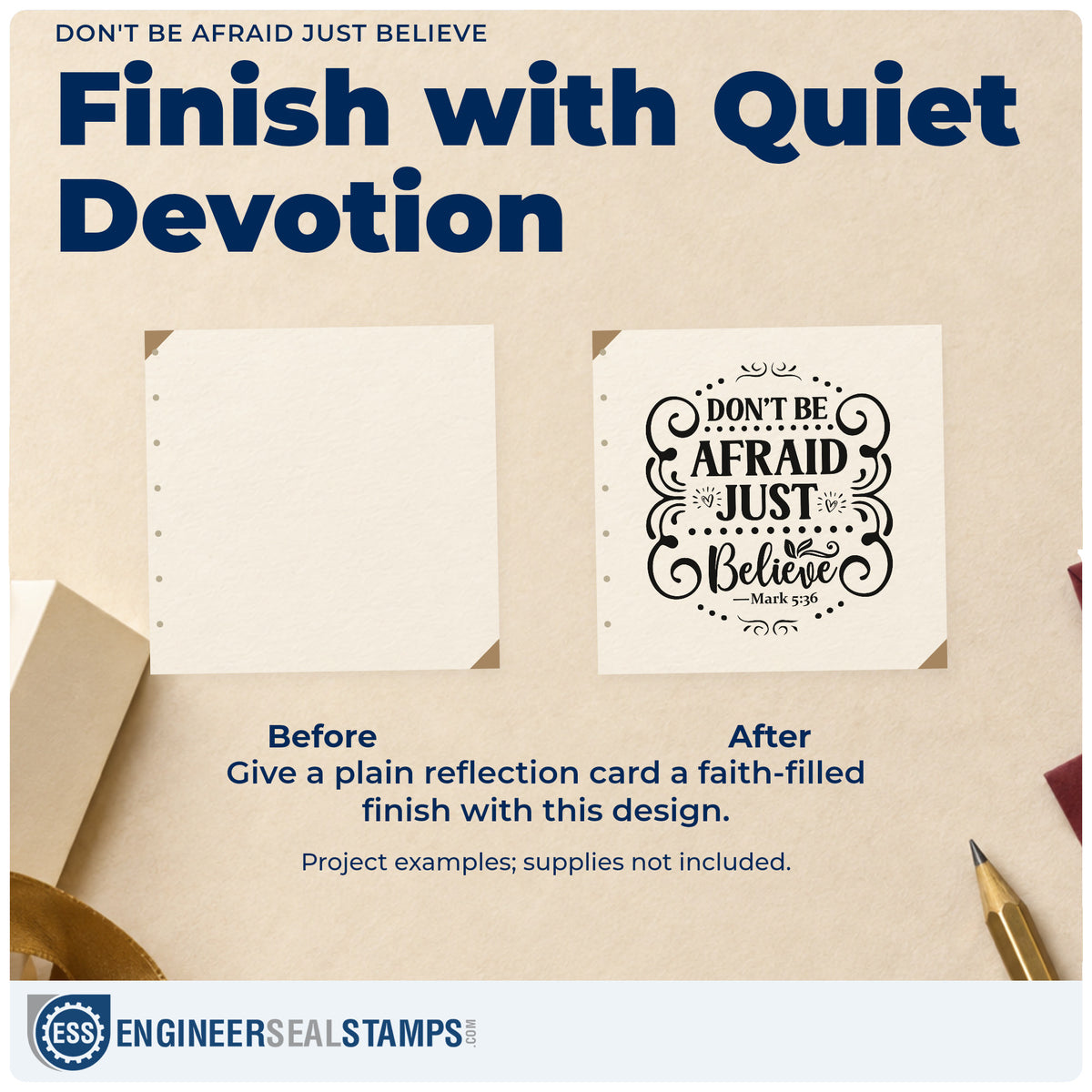 DON'T BE AFRAID JUST BELIEVE

Finish with Quiet Devotion

DON'T BE AFRAID JUST Believe —Mark 5:36

Before

After

Give a plain reflection card a faith-filled finish with this design.

Project examples; supplies not included.

ESS ENGINEERSEALSTAMPS.COM