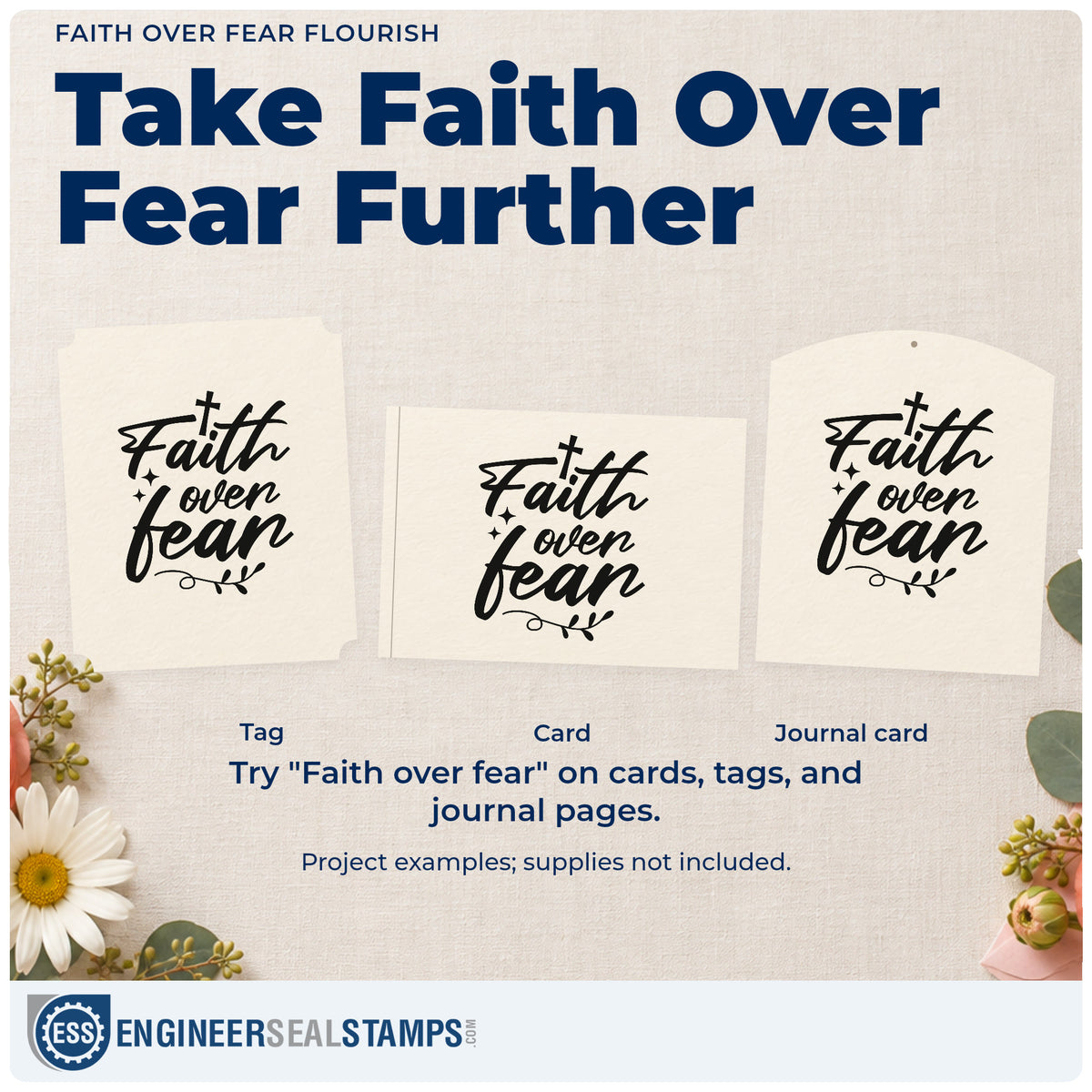 FAITH OVER FEAR FLOURISH

Take Faith Over Fear Further

Faith over fear

Faith over fear

Faith over fear

Tag

Card

Journal card

Try "Faith over fear" on cards, tags, and journal pages.

Project examples; supplies not included.

ESS ENGINEERSEALSTAMPS.COM