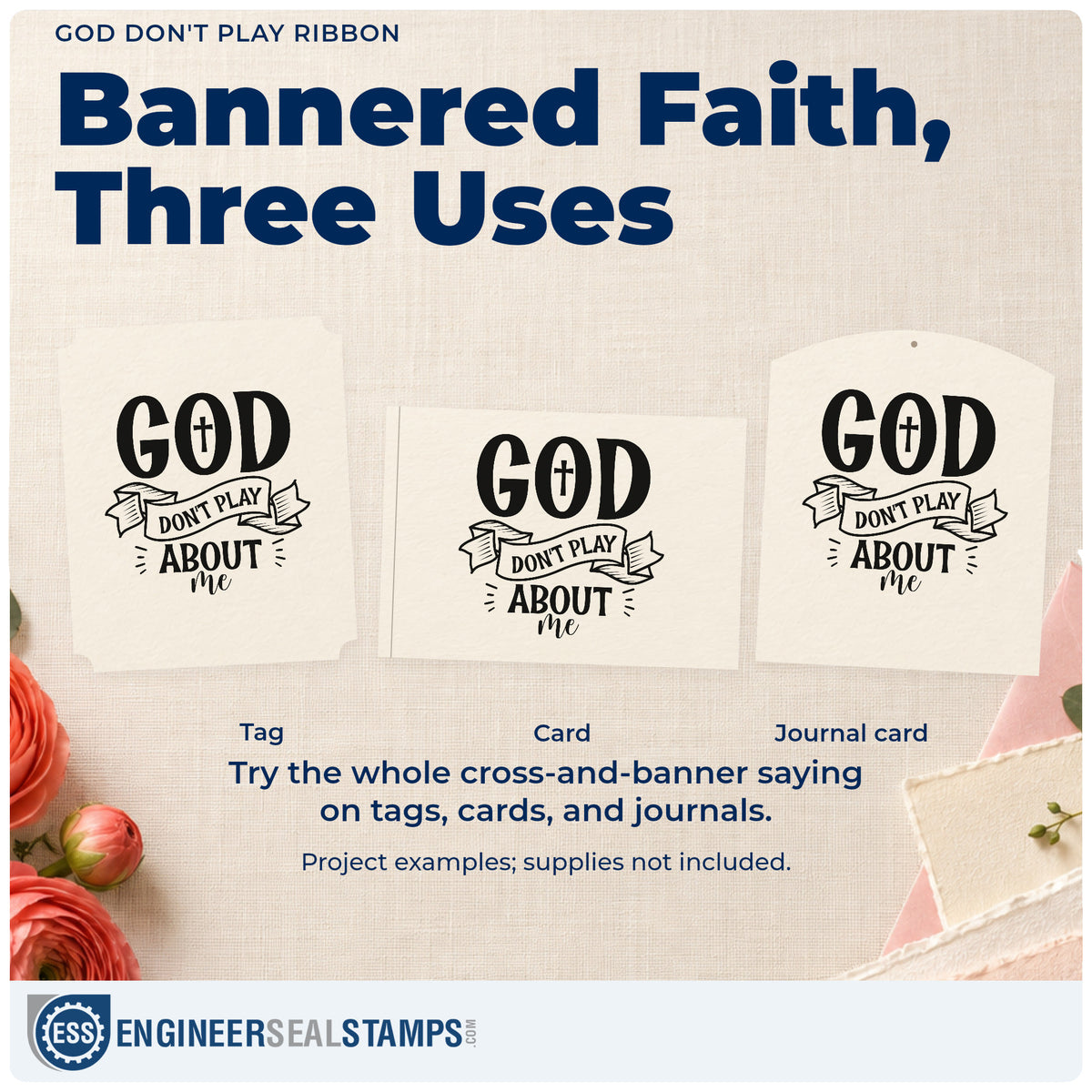 GOD DON'T PLAY RIBBON

Bannered Faith, Three Uses

GOD
DON'T PLAY
ABOUT
me

GOD
DON'T PLAY
ABOUT
me

GOD
DON'T PLAY
ABOUT
me

Tag

Card

Journal card

Try the whole cross-and-banner saying on tags, cards, and journals.

Project examples; supplies not included.

ESS ENGINEERSEALSTAMPS.COM