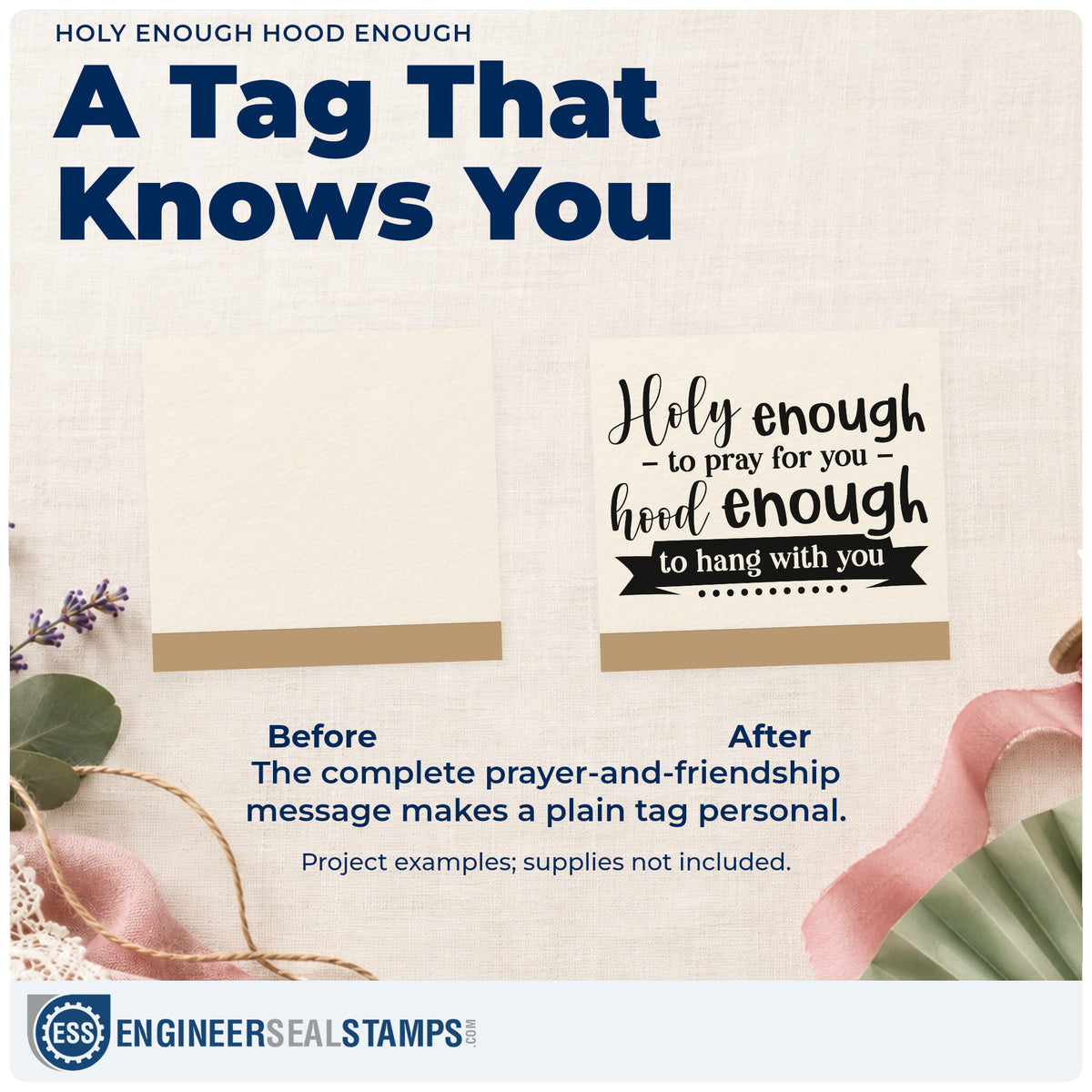 HOLY ENOUGH HOOD ENOUGH

A Tag That Knows You

Holy enough
- to pray for you -
hood enough
to hang with you

Before

After

The complete prayer-and-friendship message makes a plain tag personal.

Project examples; supplies not included.

ESS ENGINEERSEALSTAMPS.COM