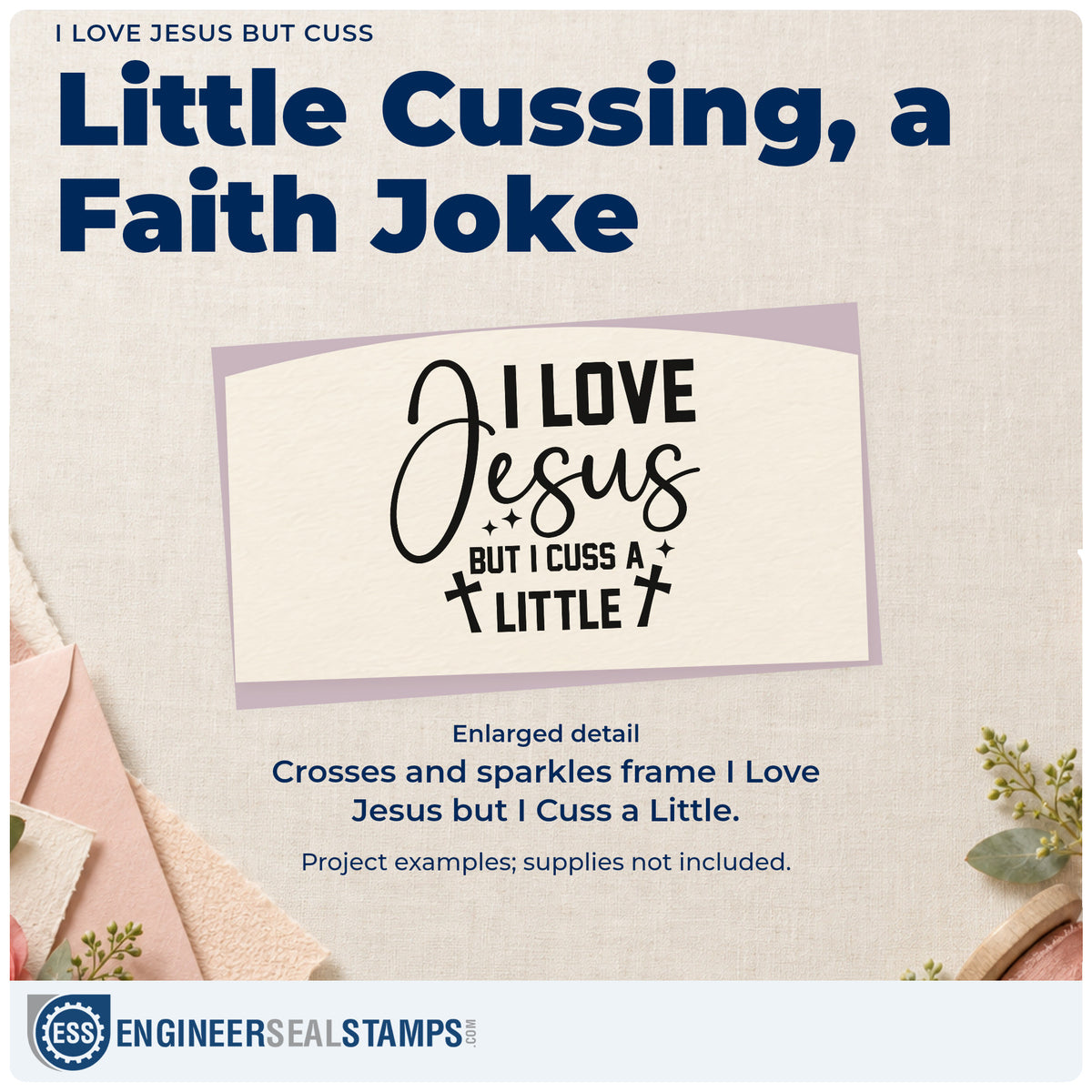 I LOVE JESUS BUT CUSS

Little Cussing, a Faith Joke

I LOVE
Jesus
BUT I CUSS A
LITTLE

Enlarged detail

Crosses and sparkles frame I Love Jesus but I Cuss a Little.

Project examples; supplies not included.

ESS ENGINEERSEALSTAMPS.COM