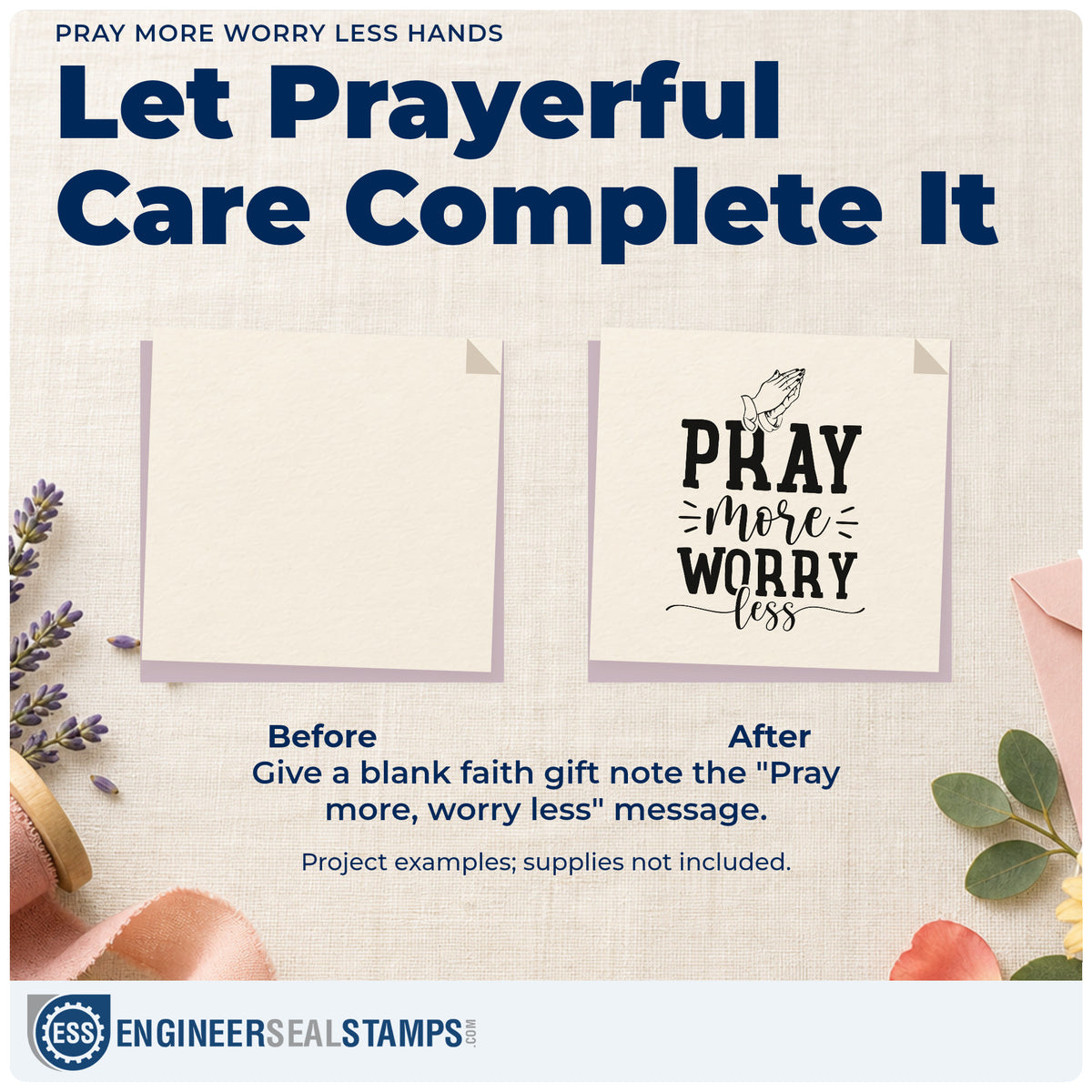 PRAY MORE WORRY LESS HANDS

Let Prayerful Care Complete It

PRAY
more
WORRY
less

Before

After

Give a blank faith gift note the "Pray more, worry less" message.

Project examples; supplies not included.

ESS ENGINEERSEALSTAMPS.COM