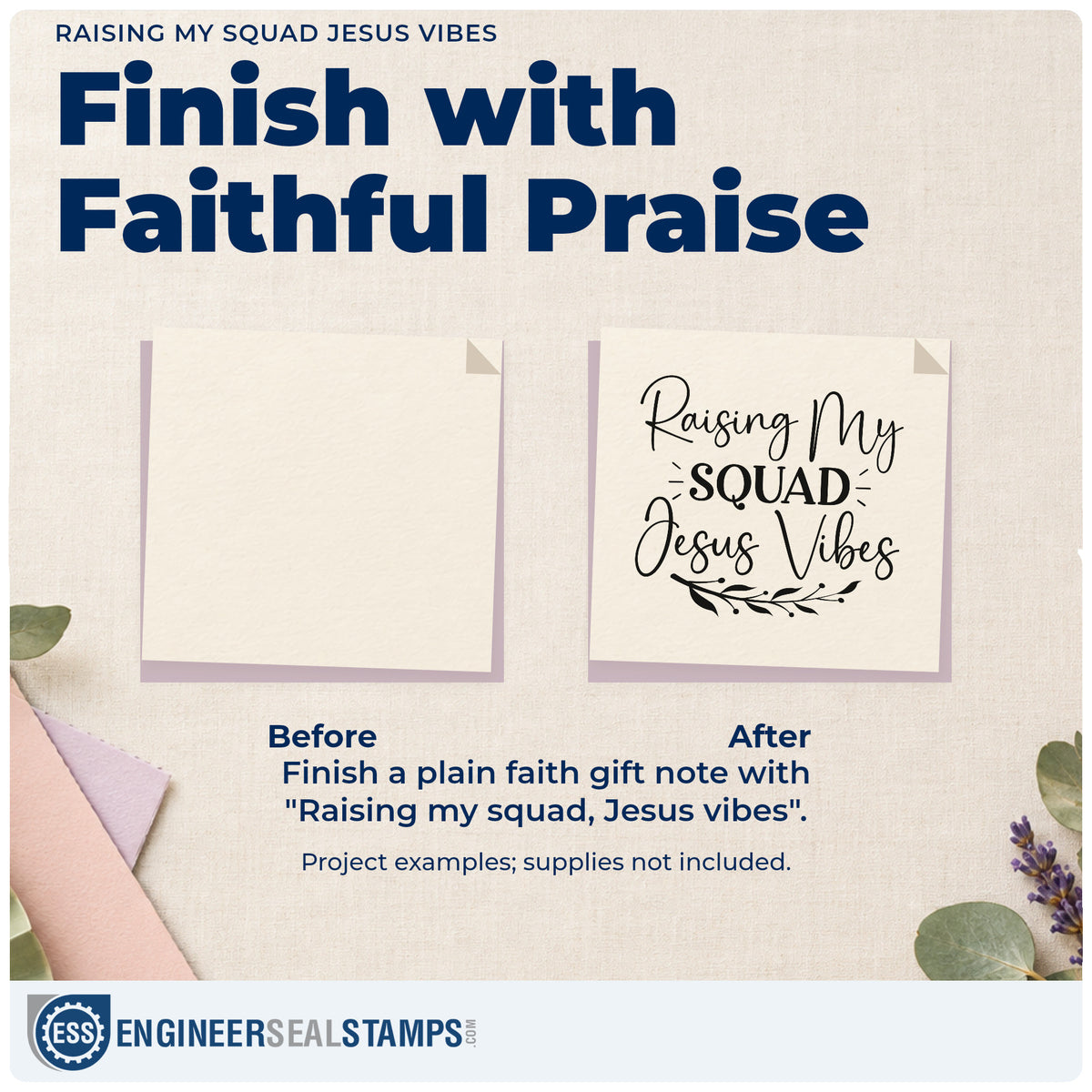 RAISING MY SQUAD JESUS VIBES

Finish with Faithful Praise

Raising My
SQUAD
Jesus Vibes

Before

After

Finish a plain faith gift note with "Raising my squad, Jesus vibes".

Project examples; supplies not included.

ESS

ENGINEERSEALSTAMPS.COM