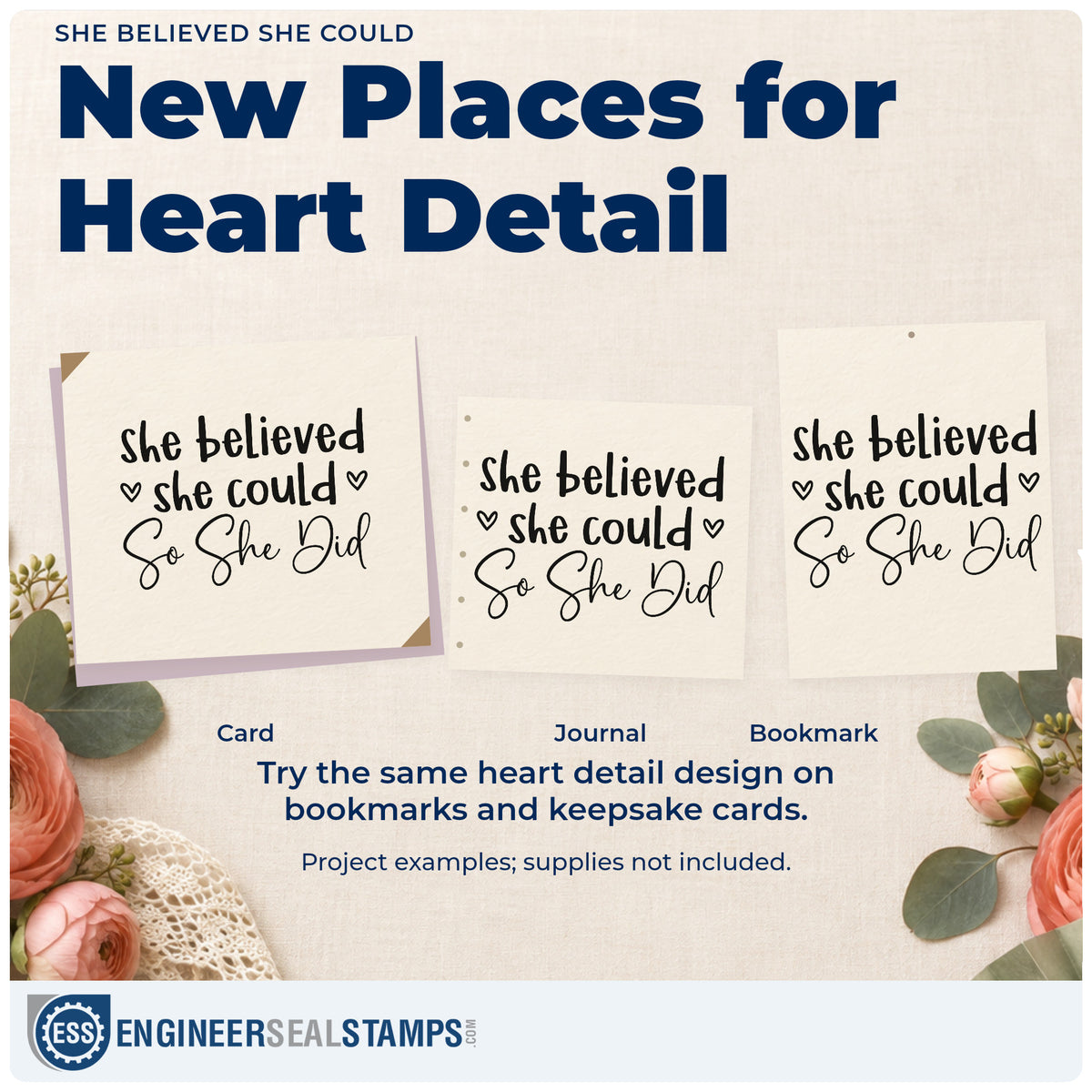 SHE BELIEVED SHE COULD

New Places for Heart Detail

she believed
she could
So She Did

she believed
she could
So She Did

she believed
she could
So She Did

Card

Journal

Bookmark

Try the same heart detail design on bookmarks and keepsake cards.

Project examples; supplies not included.

ESS ENGINEERSEALSTAMPS.COM