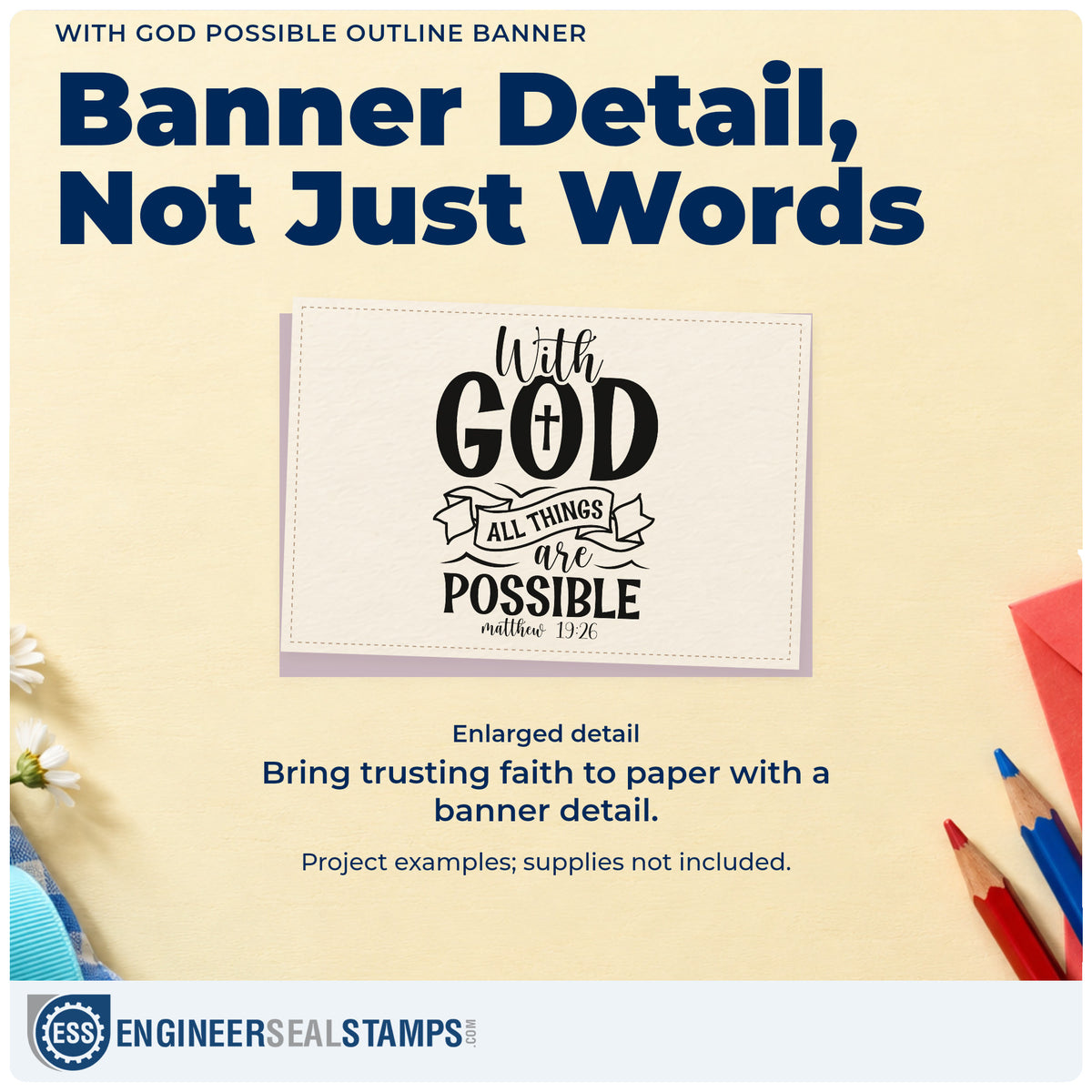 WITH GOD POSSIBLE OUTLINE BANNER

Banner Detail, Not Just Words

With GOD ALL THINGS are POSSIBLE matthew 19:26

Enlarged detail

Bring trusting faith to paper with a banner detail.

Project examples; supplies not included.

ESS ENGINEERSEALSTAMPS.COM