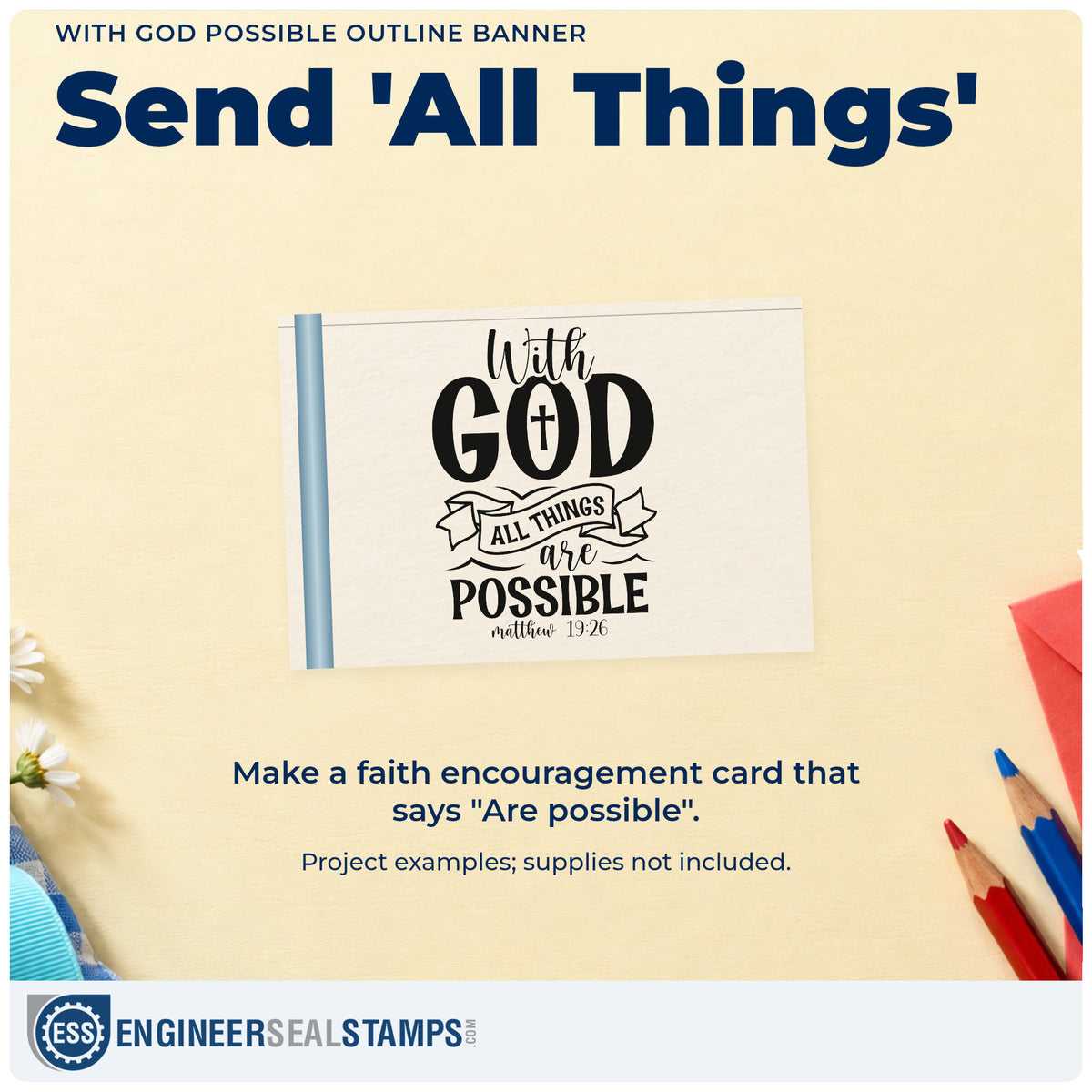 WITH GOD POSSIBLE OUTLINE BANNER

Send 'All Things'

With
GOD
ALL THINGS
are
POSSIBLE
matthew 19:26

Make a faith encouragement card that says "Are possible".

Project examples; supplies not included.

ESS ENGINEERSEALSTAMPS.COM