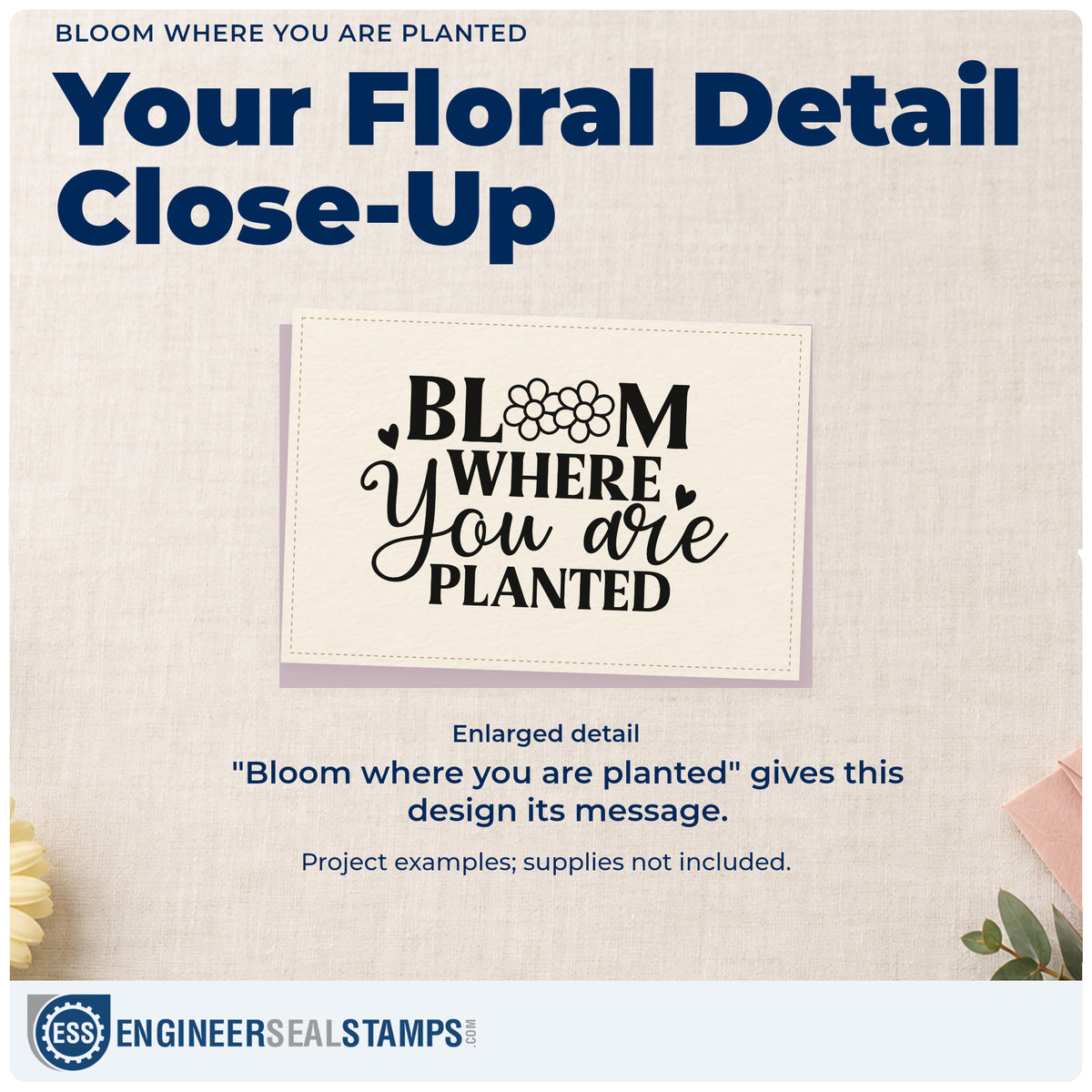 BLOOM WHERE YOU ARE PLANTED

Your Floral Detail Close-Up

BLOOM
WHERE
You are
PLANTED

Enlarged detail

"Bloom where you are planted" gives this design its message.

Project examples; supplies not included.

ESS ENGINEERSEALSTAMPS.COM