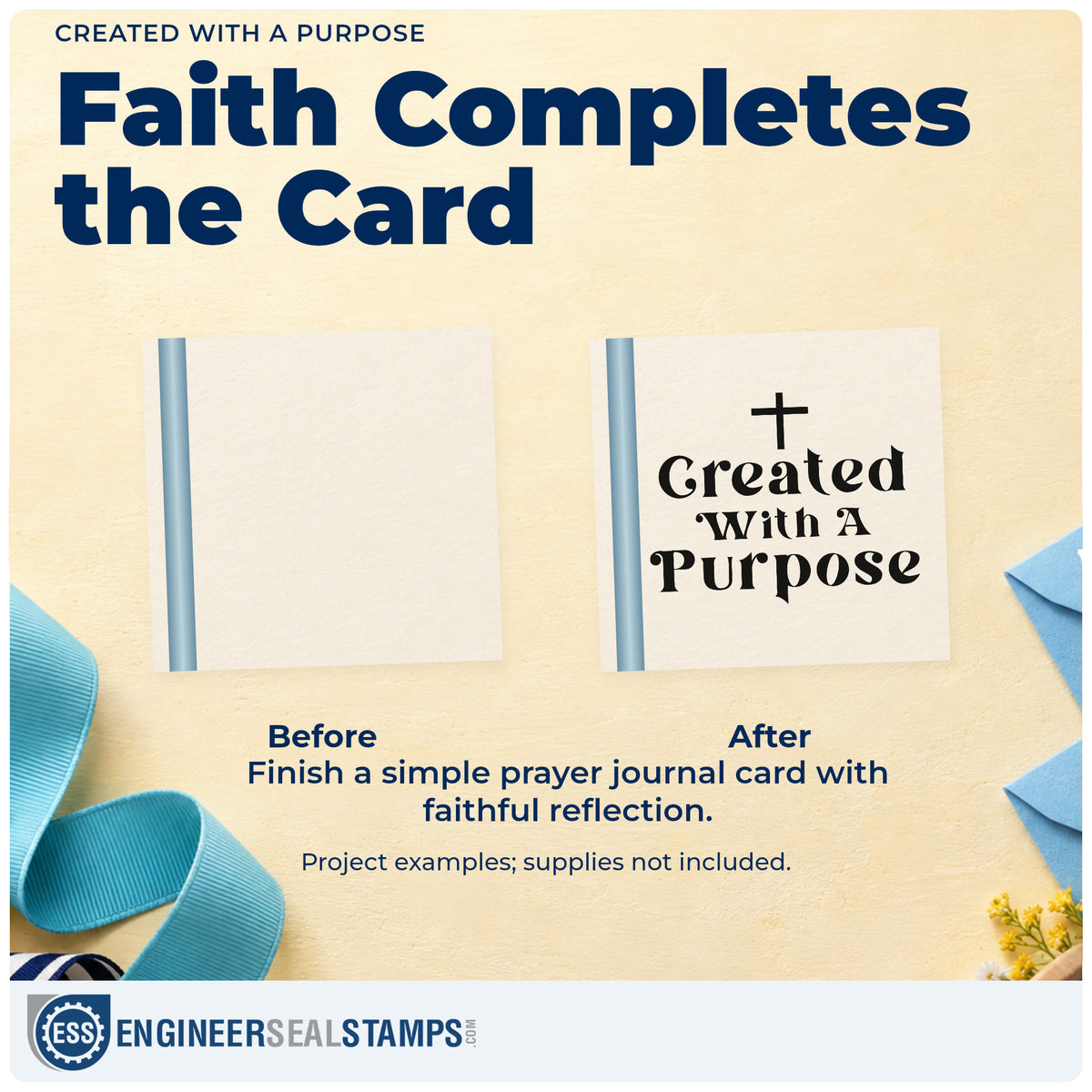 CREATED WITH A PURPOSE

Faith Completes the Card

Created With A Purpose

Before

After

Finish a simple prayer journal card with faithful reflection.

Project examples; supplies not included.

ESS ENGINEERSEALSTAMPS.COM