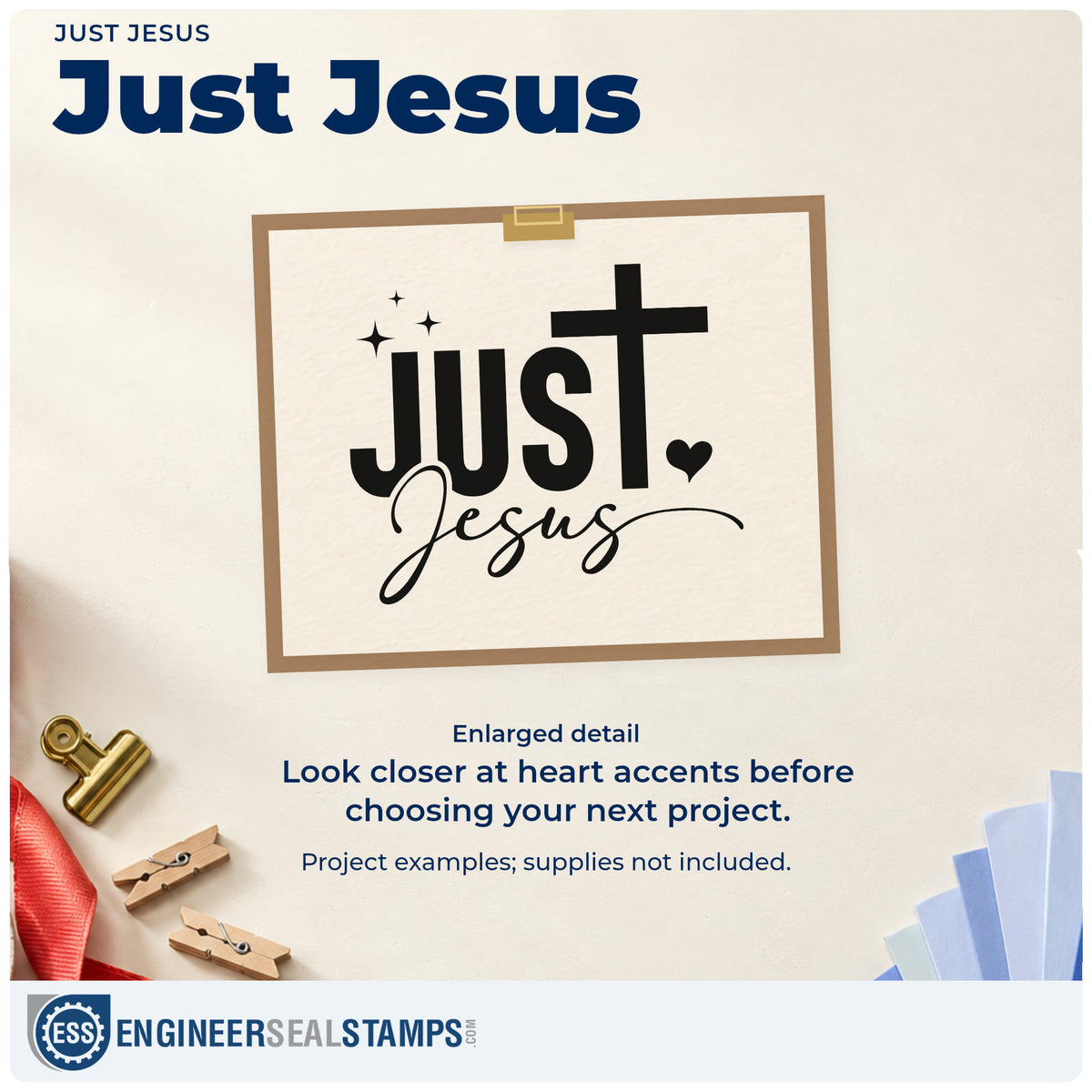 JUST JESUS

Just Jesus

JUST

Jesus

Enlarged detail

Look closer at heart accents before choosing your next project.

Project examples; supplies not included.

ESS

ENGINEERSEALSTAMPS.COM