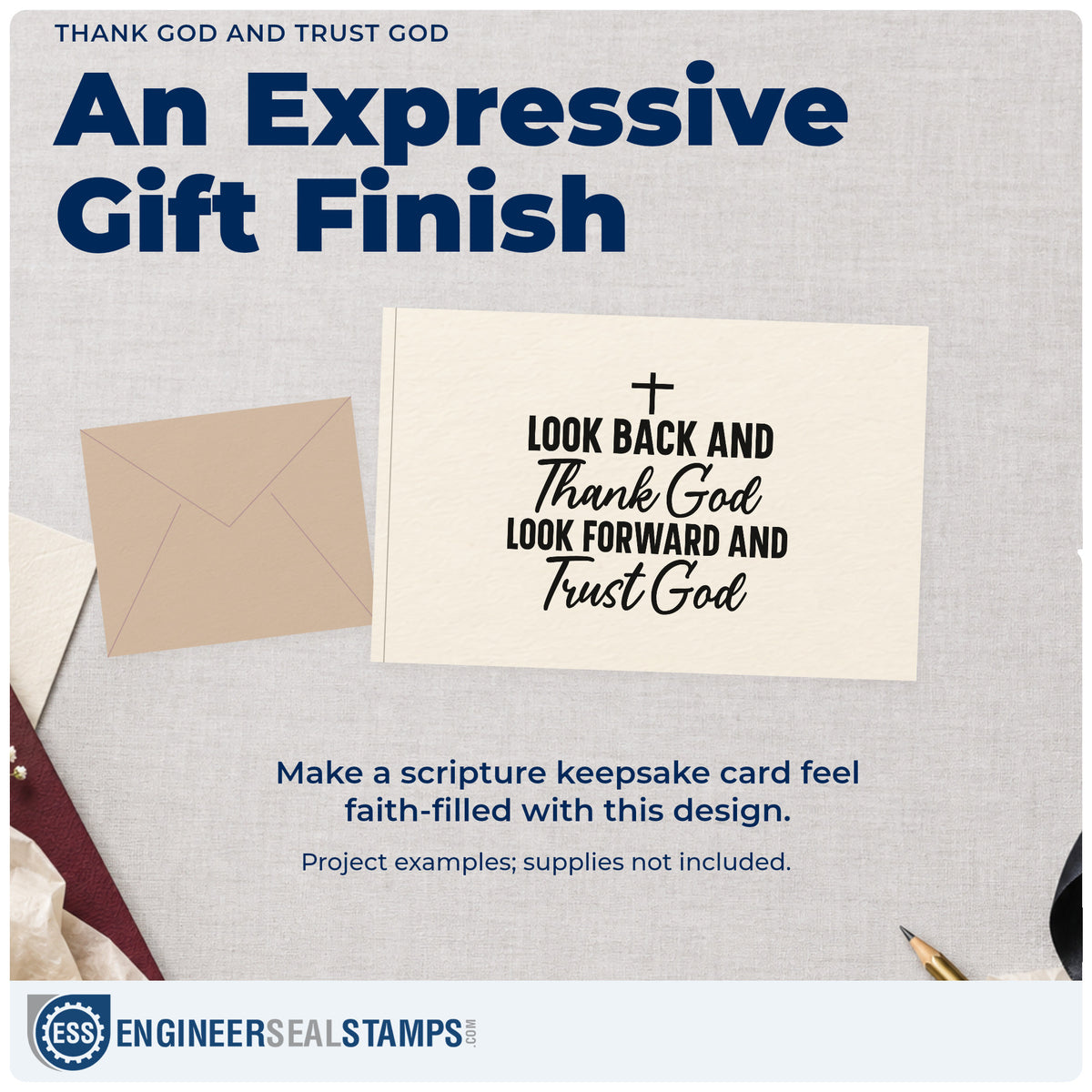 THANK GOD AND TRUST GOD

An Expressive Gift Finish

LOOK BACK AND
Thank God
LOOK FORWARD AND
Trust God

Make a scripture keepsake card feel faith-filled with this design.

Project examples; supplies not included.

ESS ENGINEERSEALSTAMPS.COM