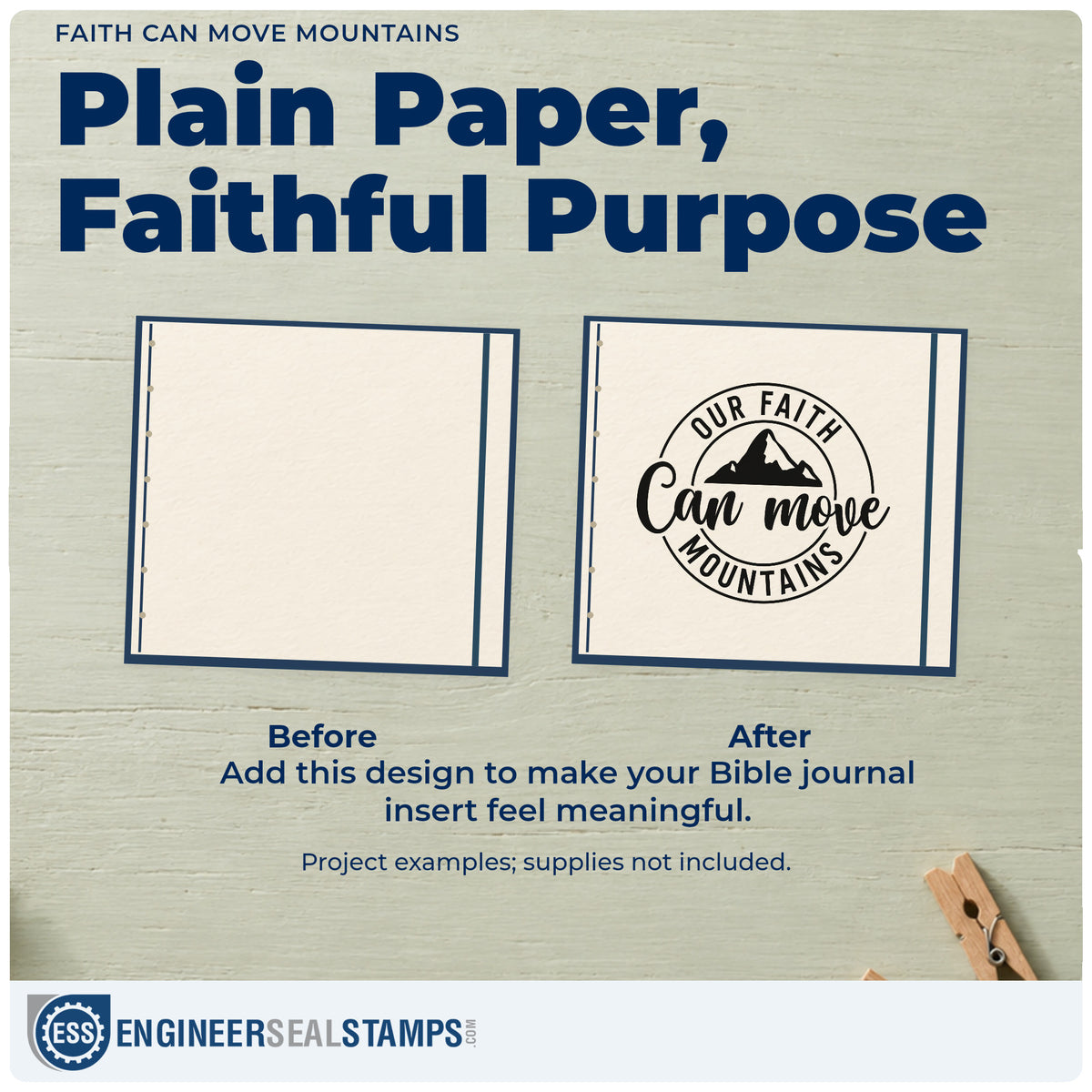 FAITH CAN MOVE MOUNTAINS

Plain Paper, Faithful Purpose

OUR FAITH
Can move
MOUNTAINS

Before

After

Add this design to make your Bible journal insert feel meaningful.

Project examples; supplies not included.

ESS ENGINEERSEALSTAMPS.COM