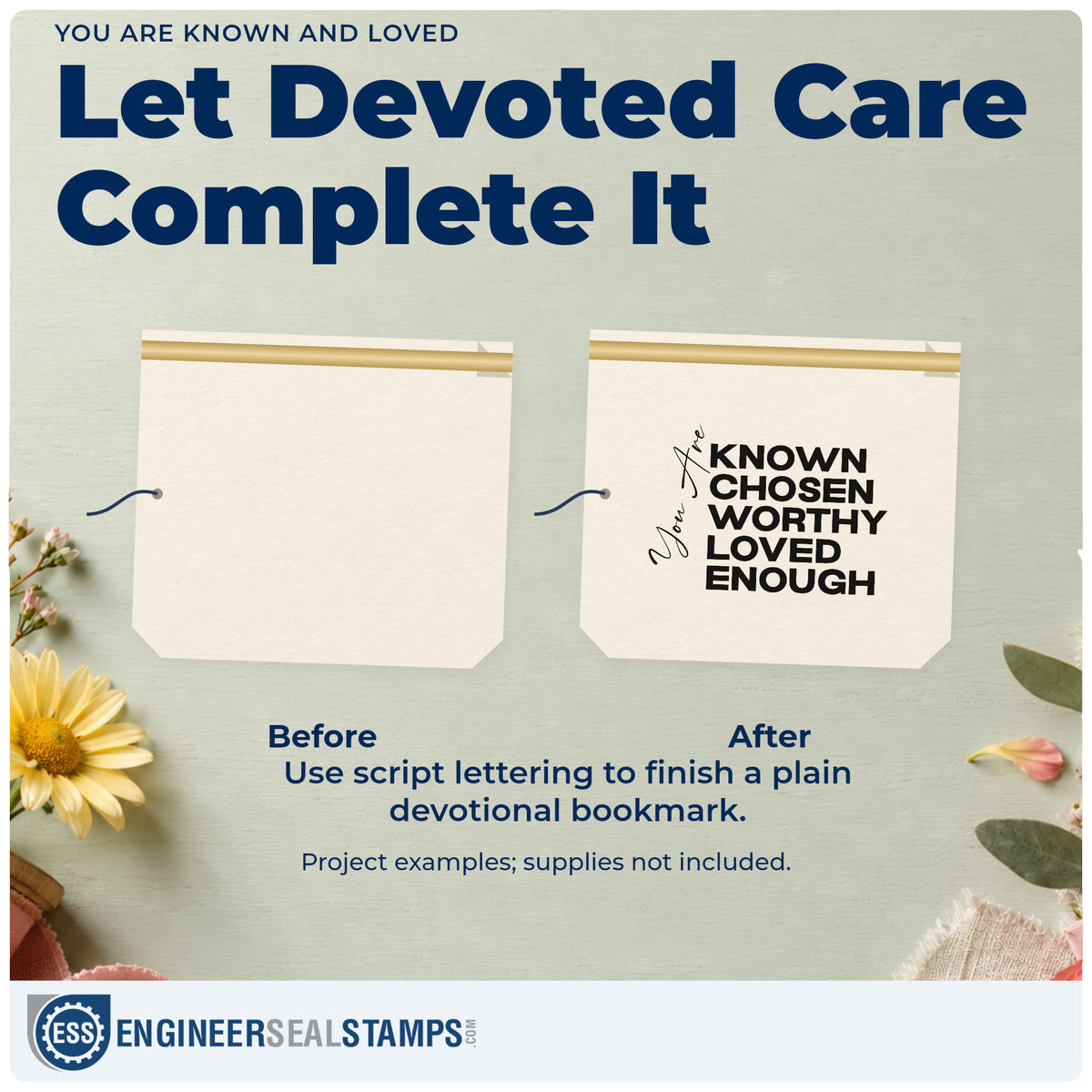 YOU ARE KNOWN AND LOVED

Let Devoted Care Complete It

You Are
KNOWN
CHOSEN
WORTHY
LOVED
ENOUGH

Before

After

Use script lettering to finish a plain devotional bookmark.

Project examples; supplies not included.

ESS

ENGINEERSEALSTAMPS.COM