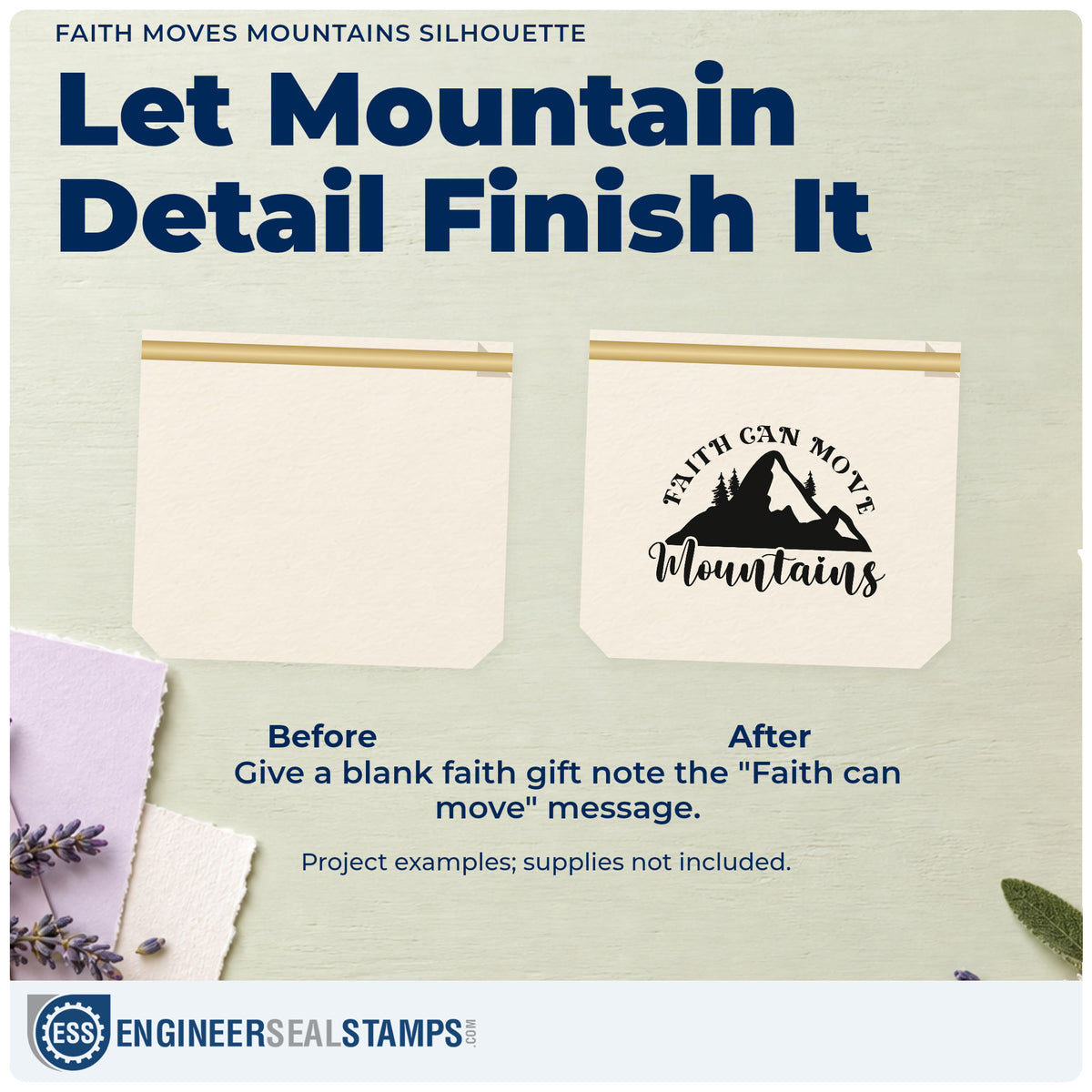 FAITH MOVES MOUNTAINS SILHOUETTE

Let Mountain Detail Finish It

FAITH CAN MOVE

Mountains

Before

After

Give a blank faith gift note the "Faith can move" message.

Project examples; supplies not included.

ESS

ENGINEERSEALSTAMPS.COM