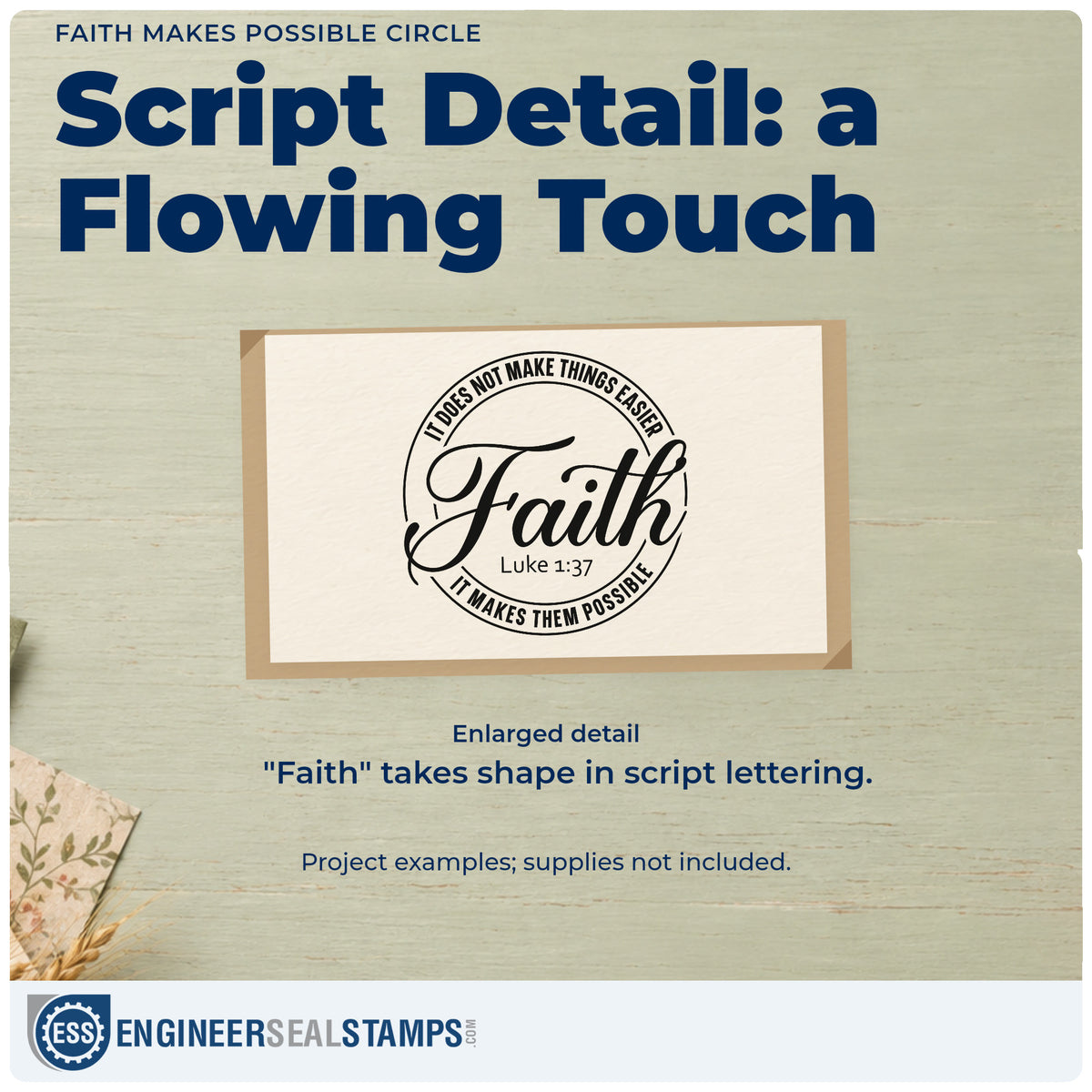 FAITH MAKES POSSIBLE CIRCLE

Script Detail: a Flowing Touch

IT DOES NOT MAKE THINGS EASIER

Faith

Luke 1:37

IT MAKES THEM POSSIBLE

Enlarged detail

"Faith" takes shape in script lettering.

Project examples; supplies not included.

ESS

ENGINEERSEALSTAMPS.COM