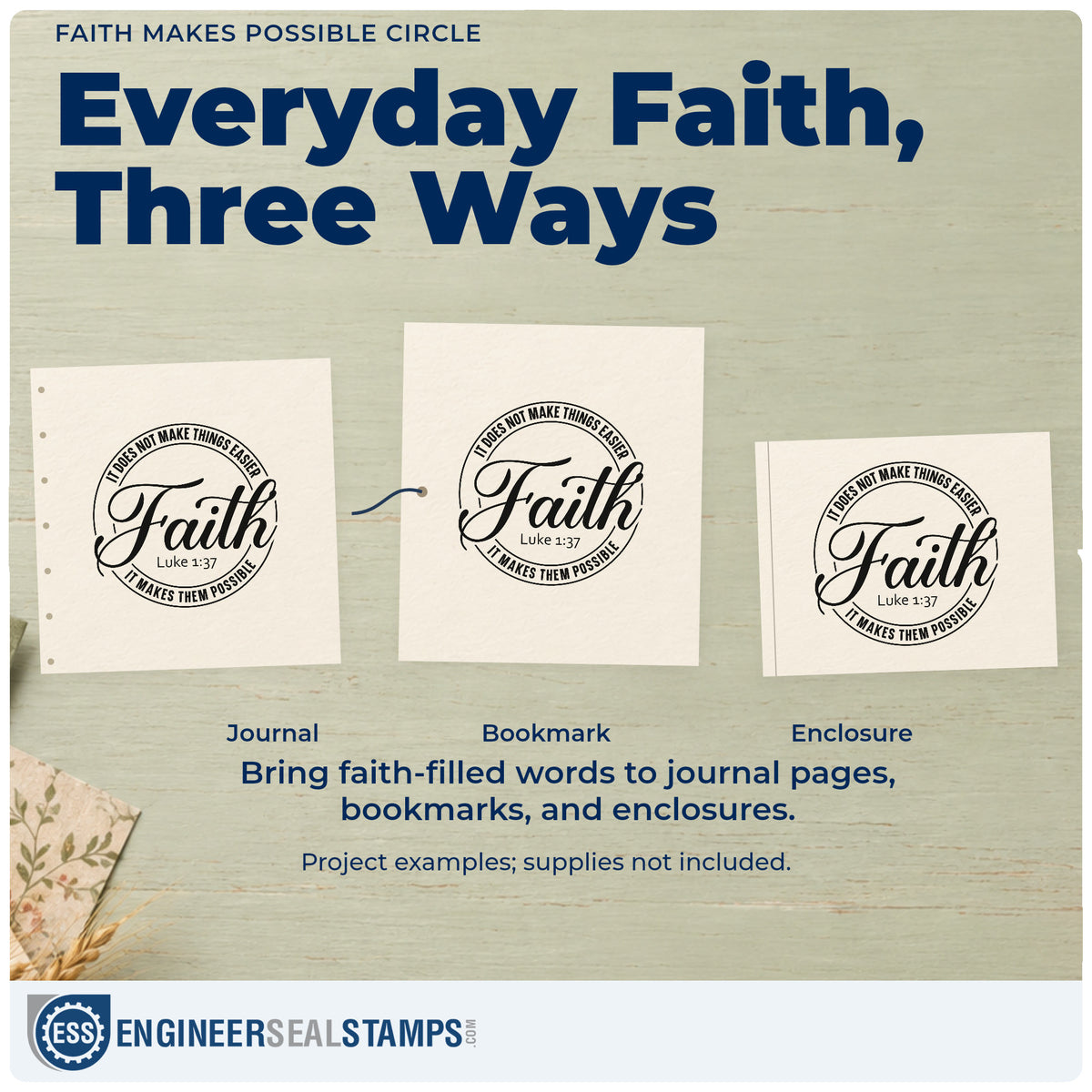 FAITH MAKES POSSIBLE CIRCLE

Everyday Faith, Three Ways

IT DOES NOT MAKE THINGS EASIER
Faith
Luke 1:37
IT MAKES THEM POSSIBLE

IT DOES NOT MAKE THINGS EASIER
Faith
Luke 1:37
IT MAKES THEM POSSIBLE

IT DOES NOT MAKE THINGS EASIER
Faith
Luke 1:37
IT MAKES THEM POSSIBLE

Journal

Bookmark

Enclosure

Bring faith-filled words to journal pages, bookmarks, and enclosures.

Project examples; supplies not included.

ESS ENGINEERSEALSTAMPS.COM