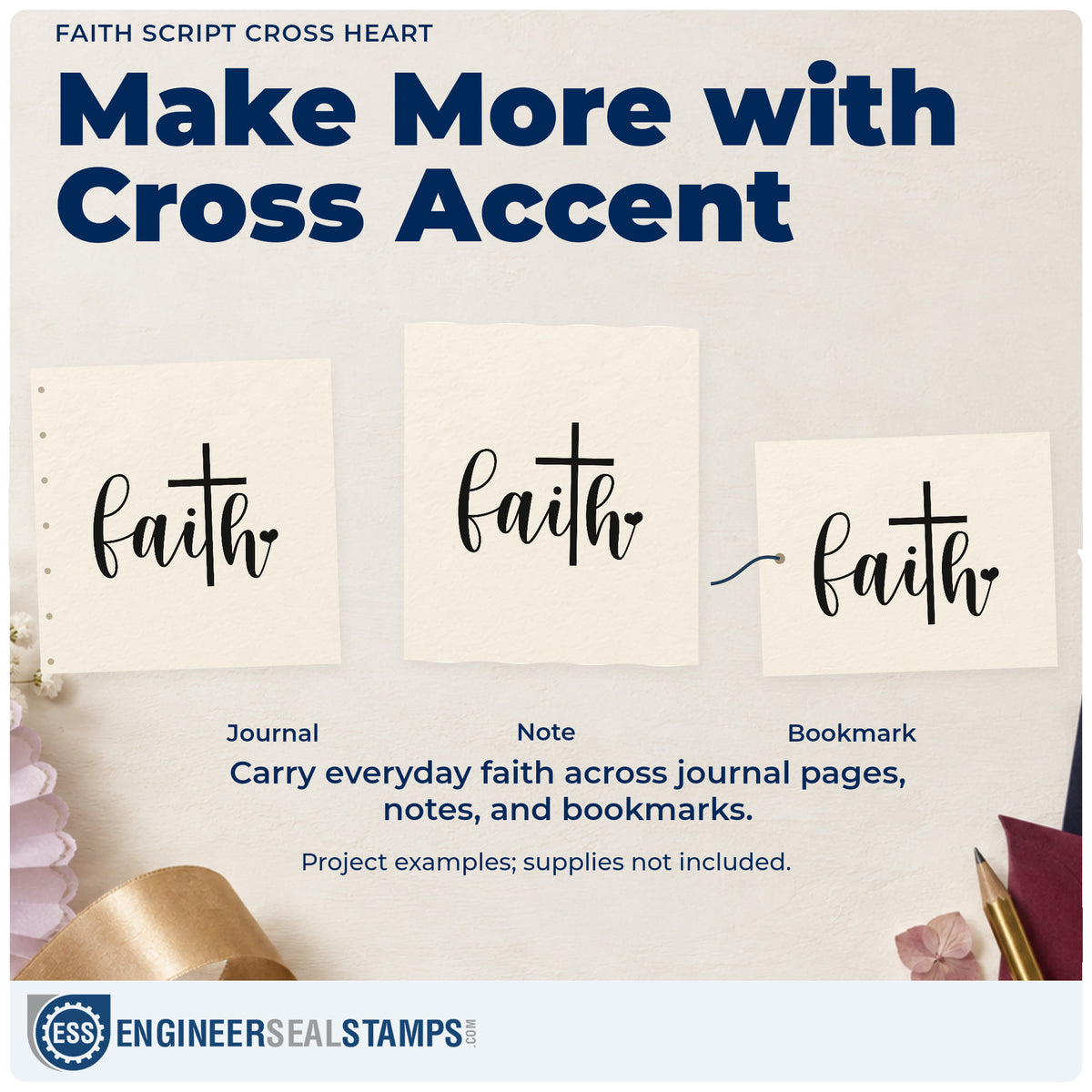 FAITH SCRIPT CROSS HEART

Make More with Cross Accent

faith

faith

faith

Journal

Note

Bookmark

Carry everyday faith across journal pages, notes, and bookmarks.

Project examples; supplies not included.

ESS ENGINEERSEALSTAMPS.COM