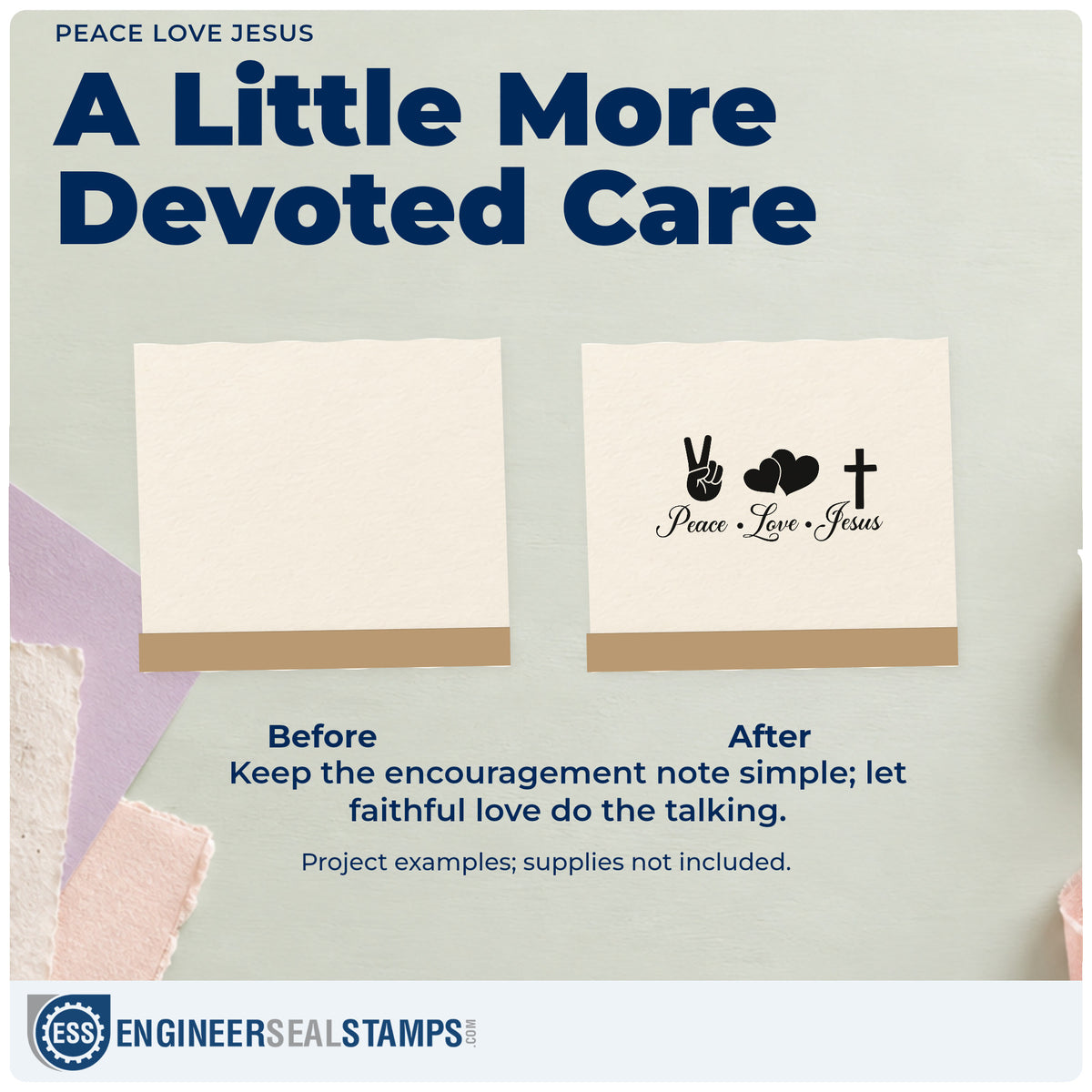 PEACE LOVE JESUS

A Little More Devoted Care

Peace • Love • Jesus

Before

After

Keep the encouragement note simple; let faithful love do the talking.

Project examples; supplies not included.

ESS

ENGINEERSEALSTAMPS.COM