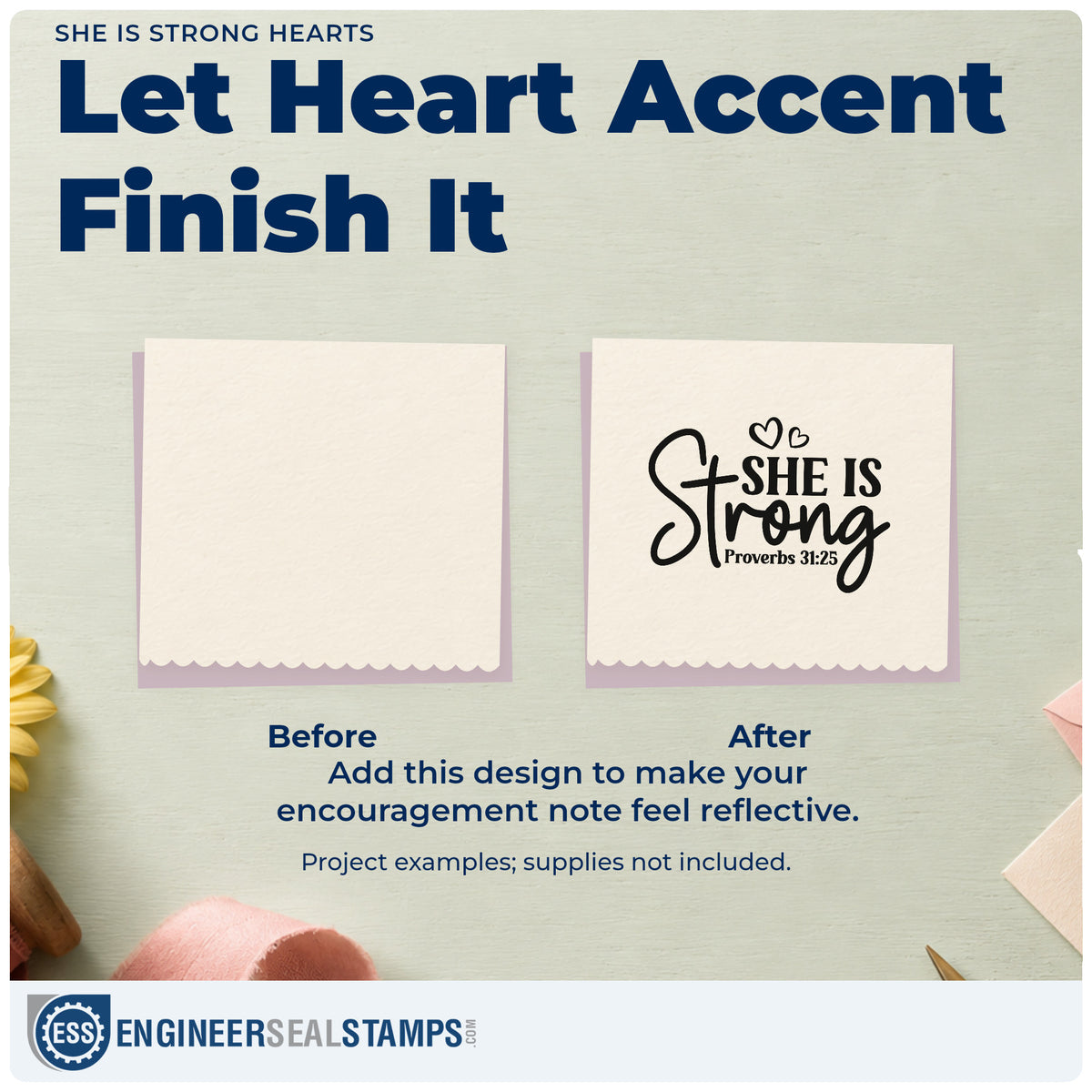 SHE IS STRONG HEARTS

Let Heart Accent Finish It

SHE IS Strong
Proverbs 31:25

Before

After

Add this design to make your encouragement note feel reflective.

Project examples; supplies not included.

ESS ENGINEERSEALSTAMPS.COM