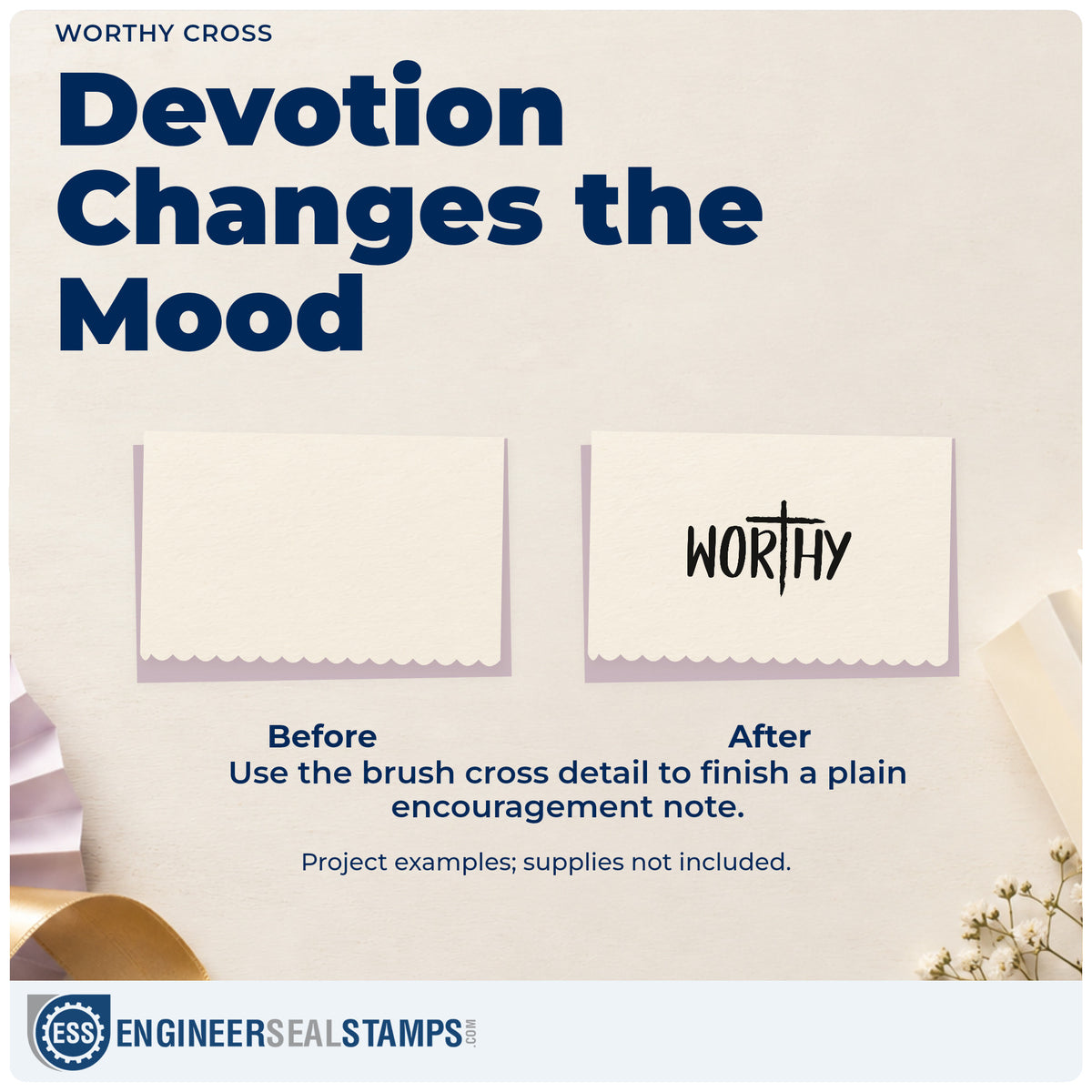 WORTHY CROSS

Devotion Changes the Mood

WORTHY

Before

After

Use the brush cross detail to finish a plain encouragement note.

Project examples; supplies not included.

ESS

ENGINEERSEALSTAMPS.COM