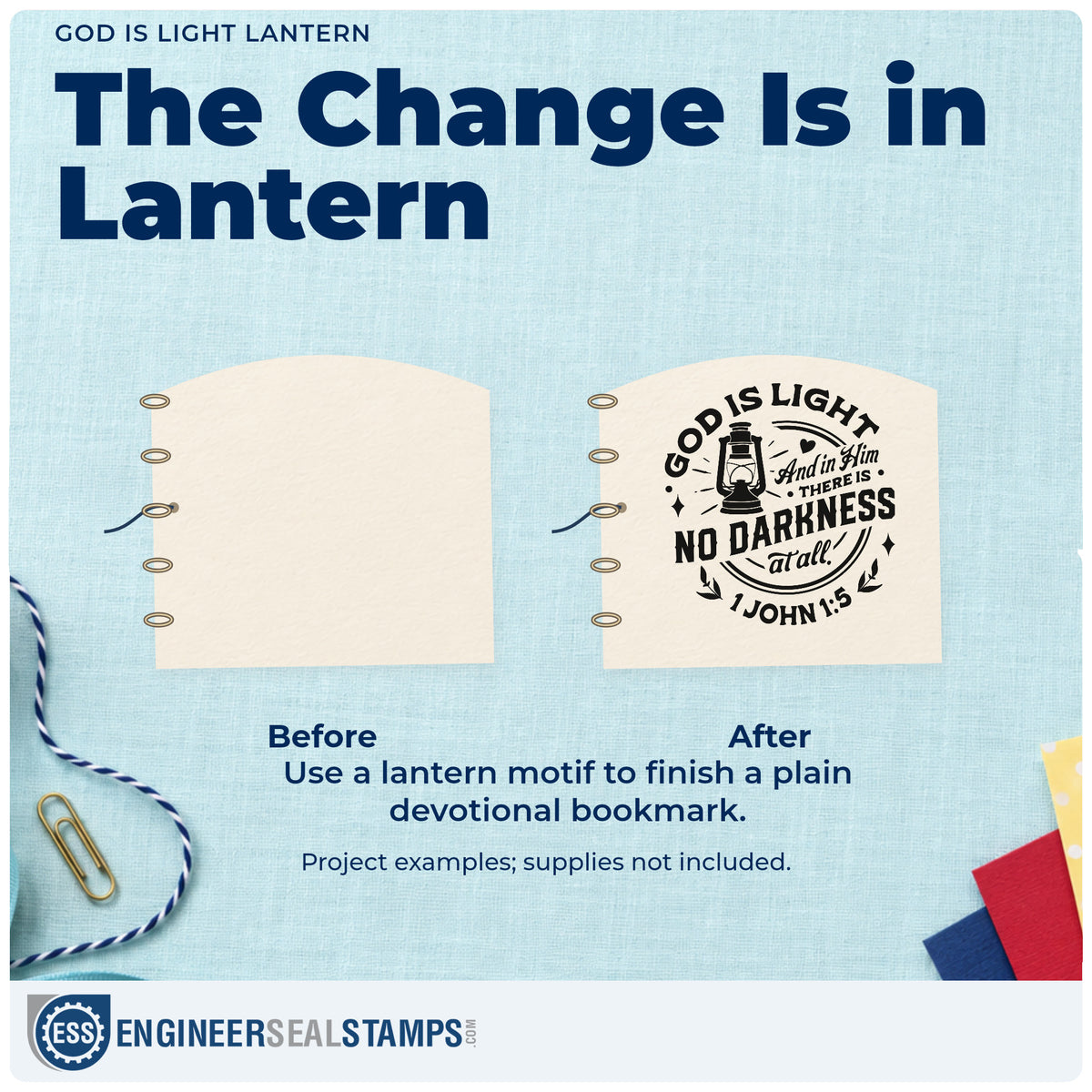 GOD IS LIGHT LANTERN

The Change Is in Lantern

GOD IS LIGHT
And in Him
THERE IS
NO DARKNESS
at all.
1 JOHN 1:5

Before

After

Use a lantern motif to finish a plain devotional bookmark.

Project examples; supplies not included.

ESS ENGINEERSEALSTAMPS.COM