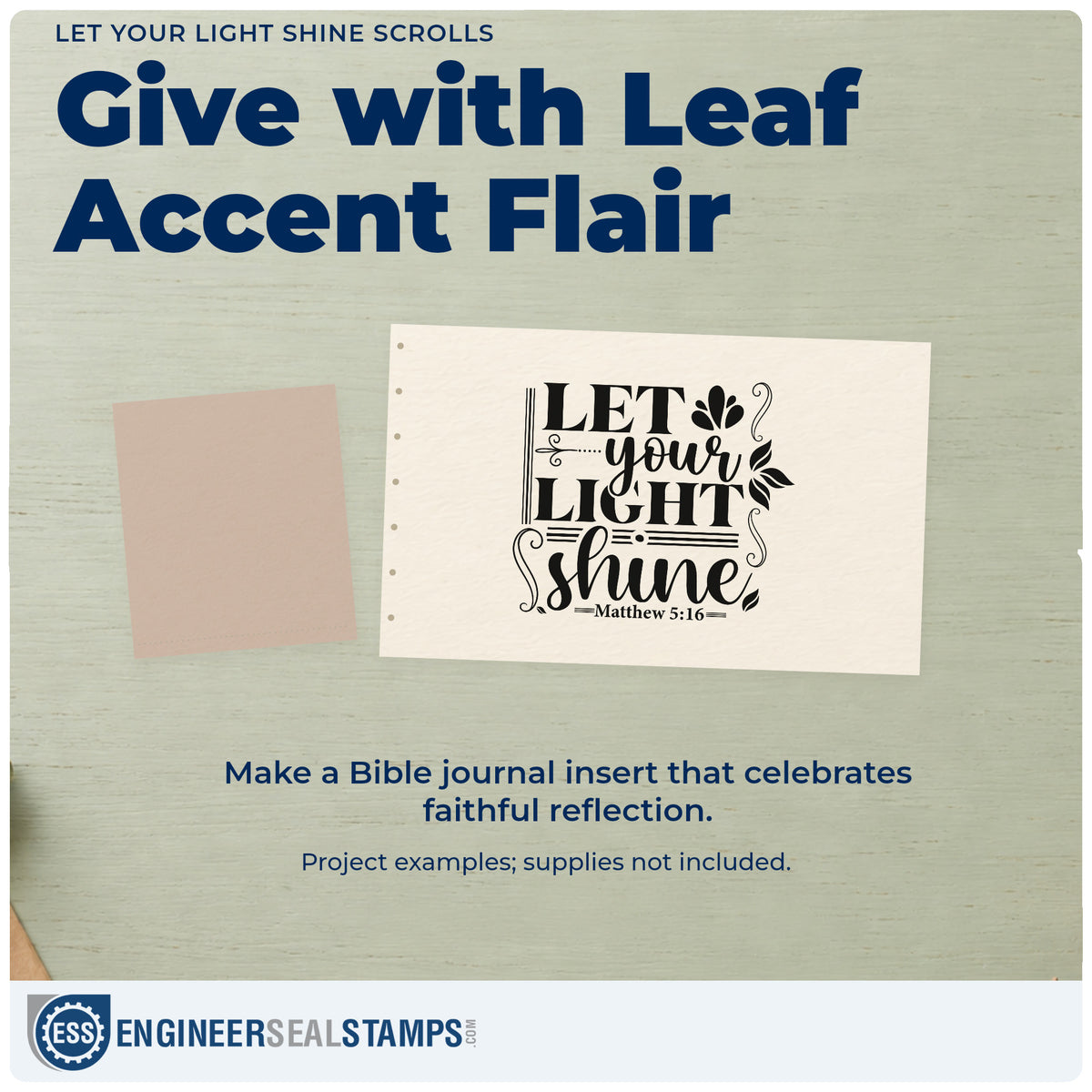 LET YOUR LIGHT SHINE SCROLLS

Give with Leaf Accent Flair

LET your LIGHT shine
Matthew 5:16

Make a Bible journal insert that celebrates faithful reflection.

Project examples; supplies not included.

ESS ENGINEERSEALSTAMPS.COM